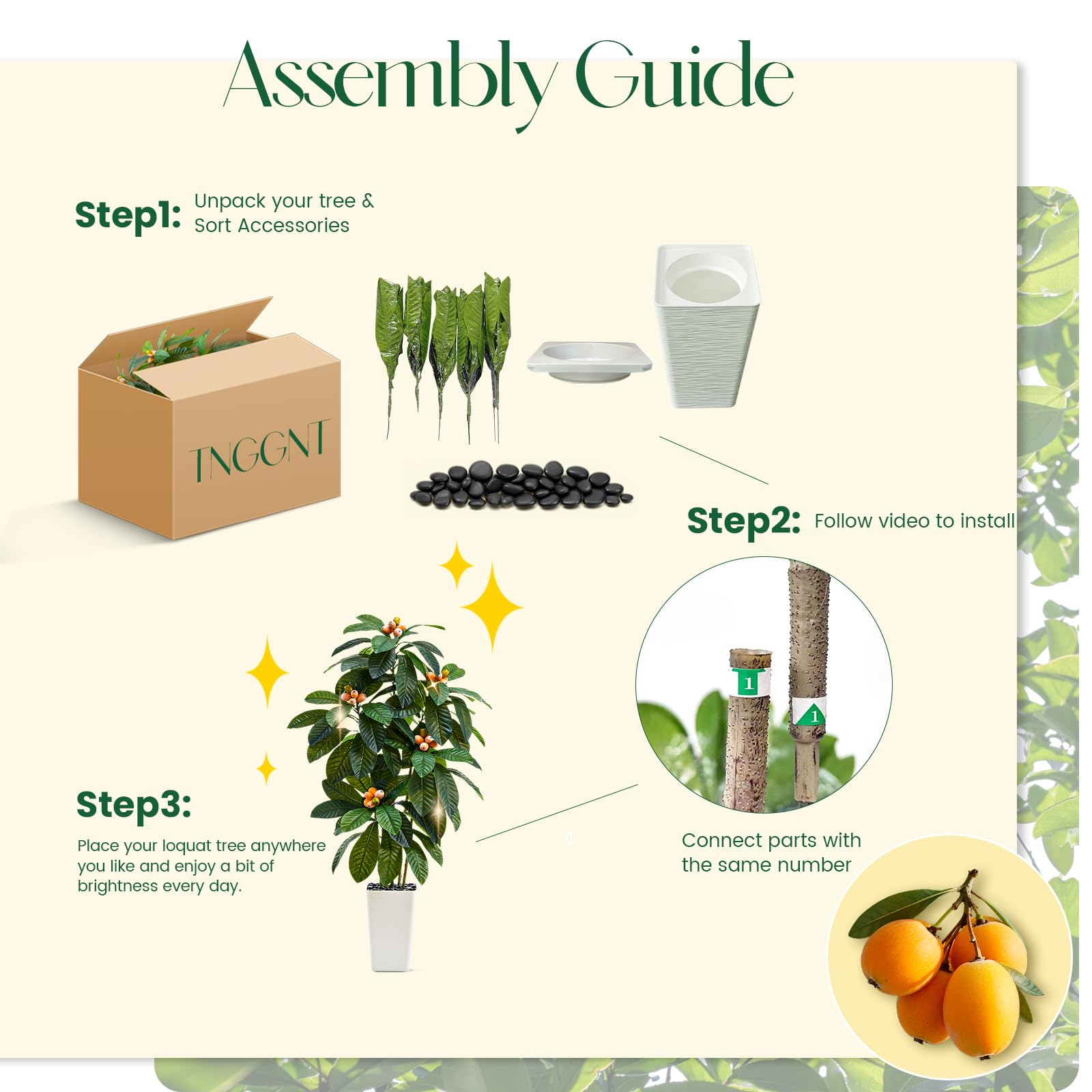 Assembly Guide

Step1: Unpack your tree & Sort Accessories

TNGGNT

Step2: Follow video to install

1

1

Connect parts with the same number

Step3:

Place your loquat tree anywhere you like and enjoy a bit of brightness every day.