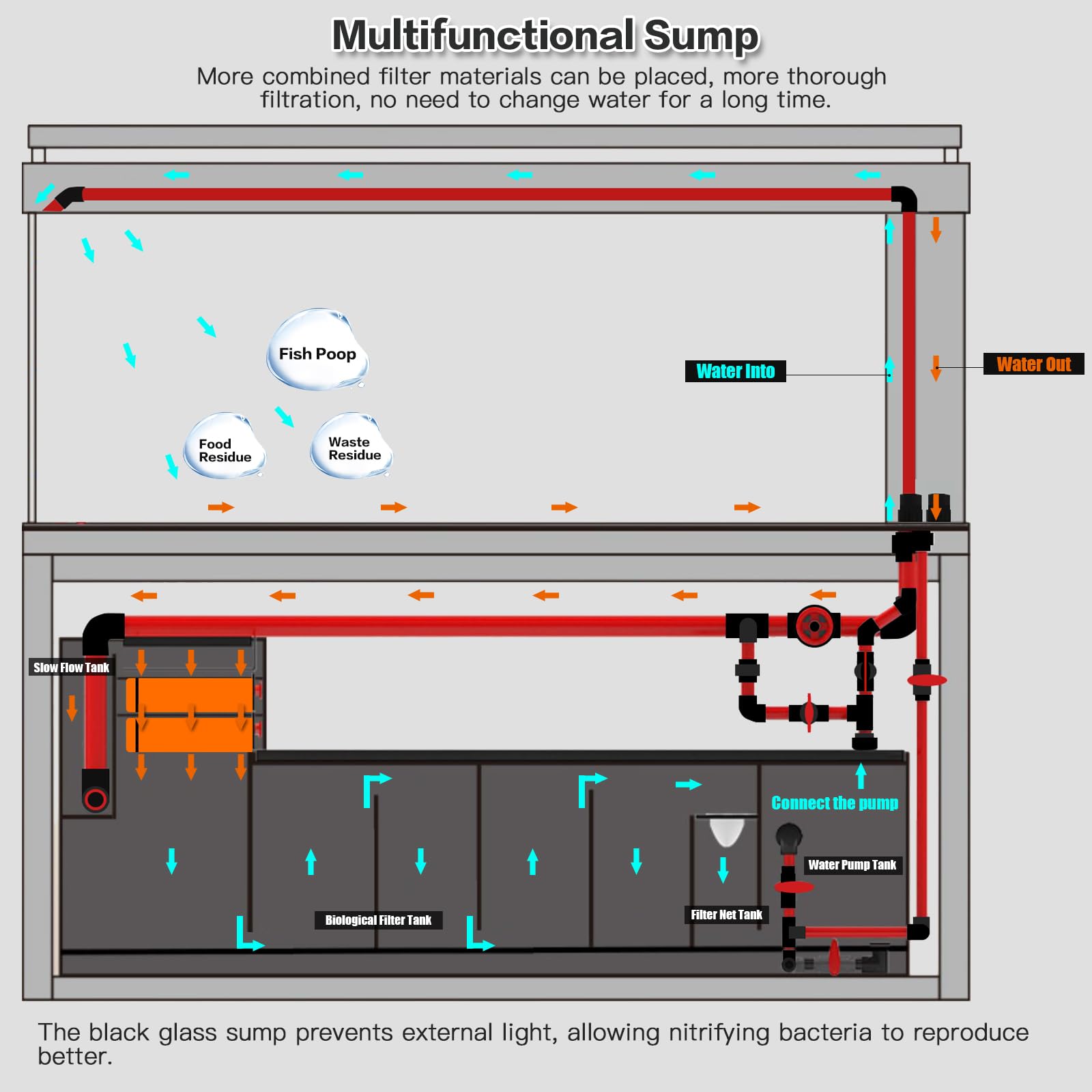 Multifunctional Sump

More combined filter materials can be placed, more thorough filtration, no need to change water for a long time.

Fish Poop

Food Residue

Waste Residue

Water Into

Water Out

Slow Flow Tank

Connect the pump

Water Pump Tank

Biological Filter Tank

Filter Net Tank

The black glass sump prevents external light, allowing nitrifying bacteria to reproduce better.