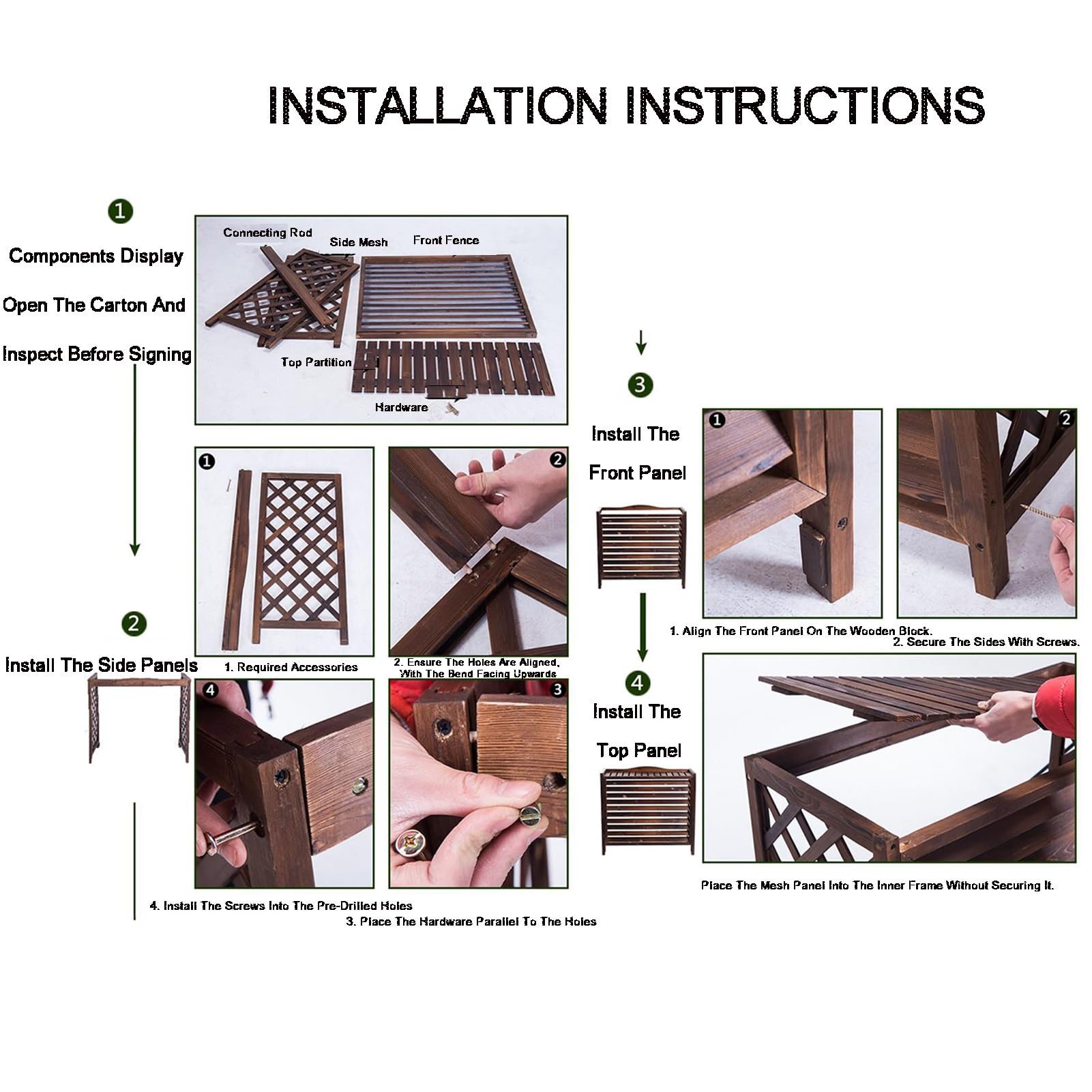 INSTALLATION INSTRUCTIONS

1

Components Display

Open The Carton And

Inspect Before Signing

Connecting Rod

Side Mesh

Front Fence

Top Partition

Hardware

2

Install The Side Panels

1

2

1. Required Accessories

2. Ensure The Holes Are Aligned, With The Bend Facing Upwards

4

3

4. Install The Screws Into The Pre-Drilled Holes

3. Place The Hardware Parallel To The Holes

3

Install The

Front Panel

1

2

1. Align The Front Panel On The Wooden Block.

2. Secure The Sides With Screws.

4

Install The

Top Panel

Place The Mesh Panel Into The Inner Frame Without Securing It.