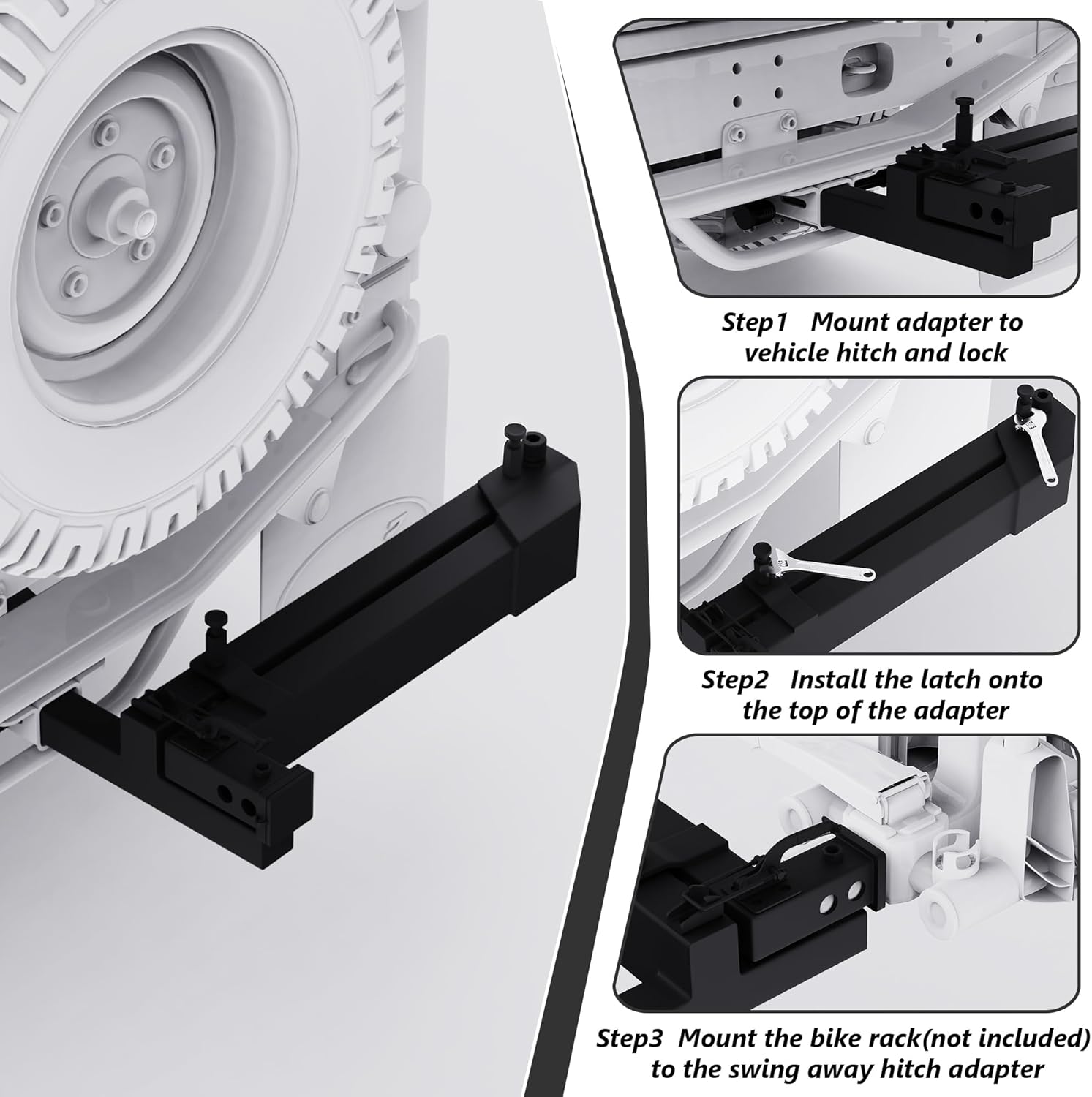 Step1 Mount adapter to vehicle hitch and lock

Step2 Install the latch onto the top of the adapter

Step3 Mount the bike rack(not included) to the swing away hitch adapter