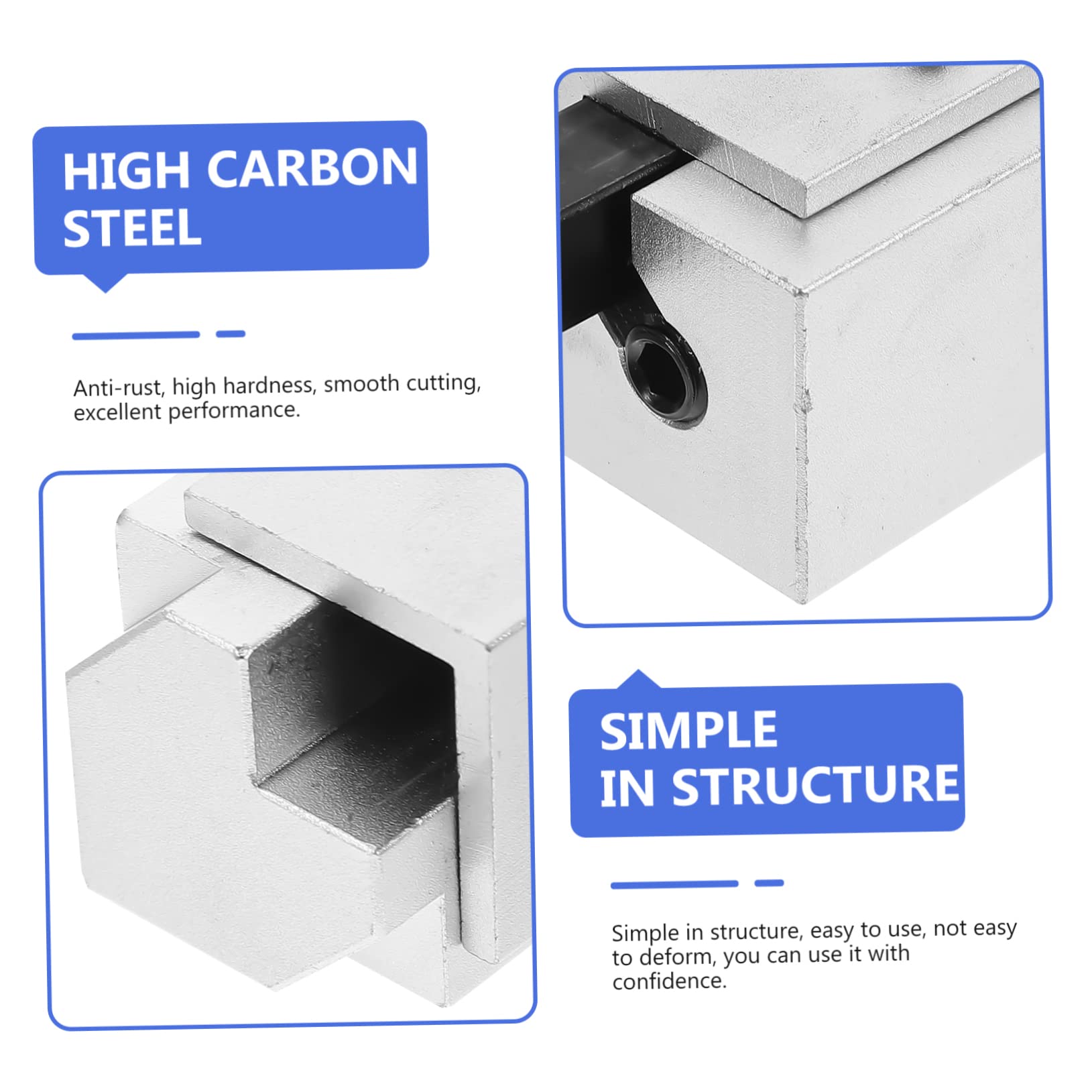 HIGH CARBON STEEL

Anti-rust, high hardness, smooth cutting, excellent performance.

SIMPLE IN STRUCTURE

Simple in structure, easy to use, not easy to deform, you can use it with confidence.