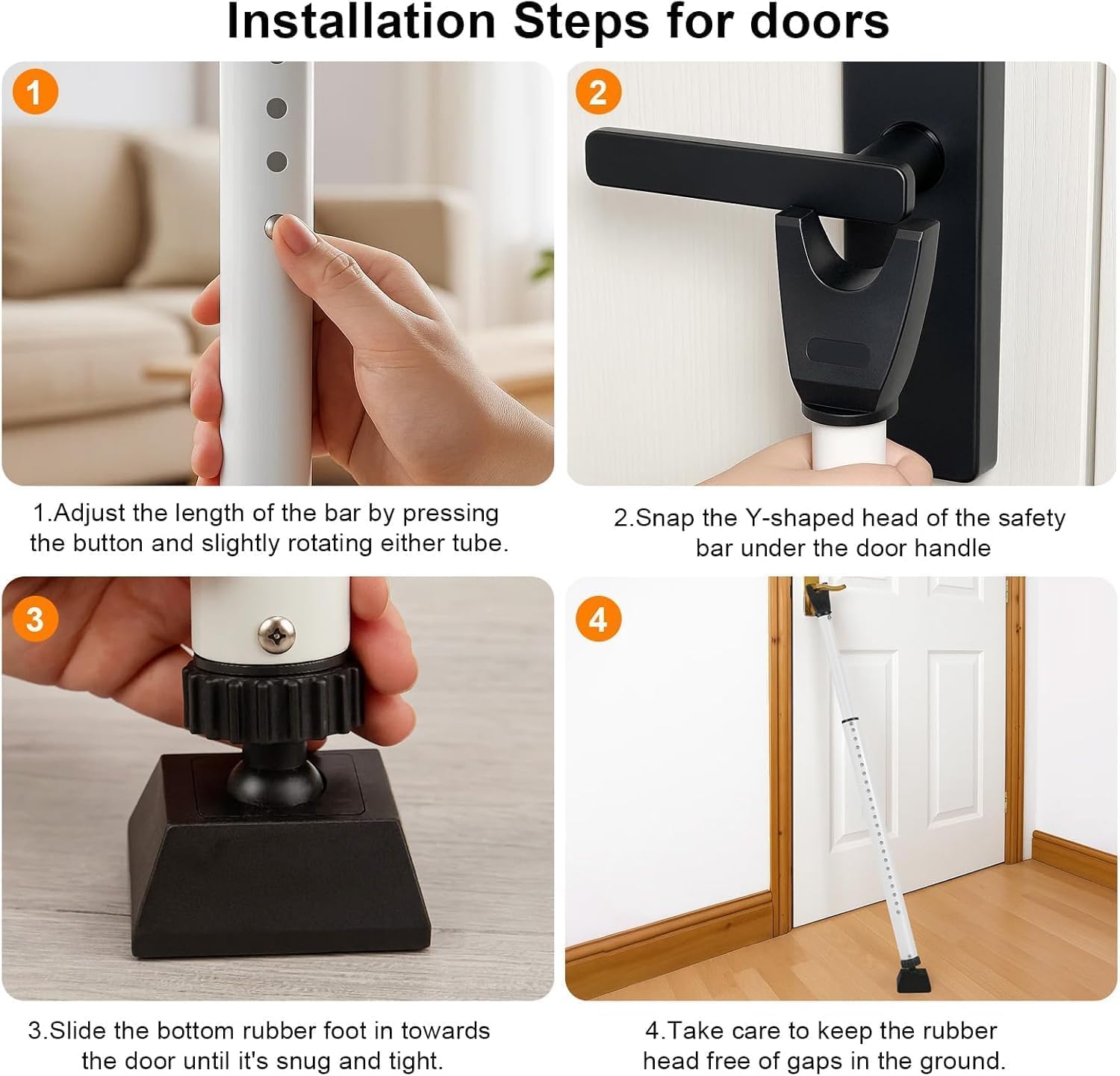 Installation Steps for doors

1

1.Adjust the length of the bar by pressing the button and slightly rotating either tube.

2

2.Snap the Y-shaped head of the safety bar under the door handle

3

3.Slide the bottom rubber foot in towards the door until it's snug and tight.

4

4.Take care to keep the rubber head free of gaps in the ground.