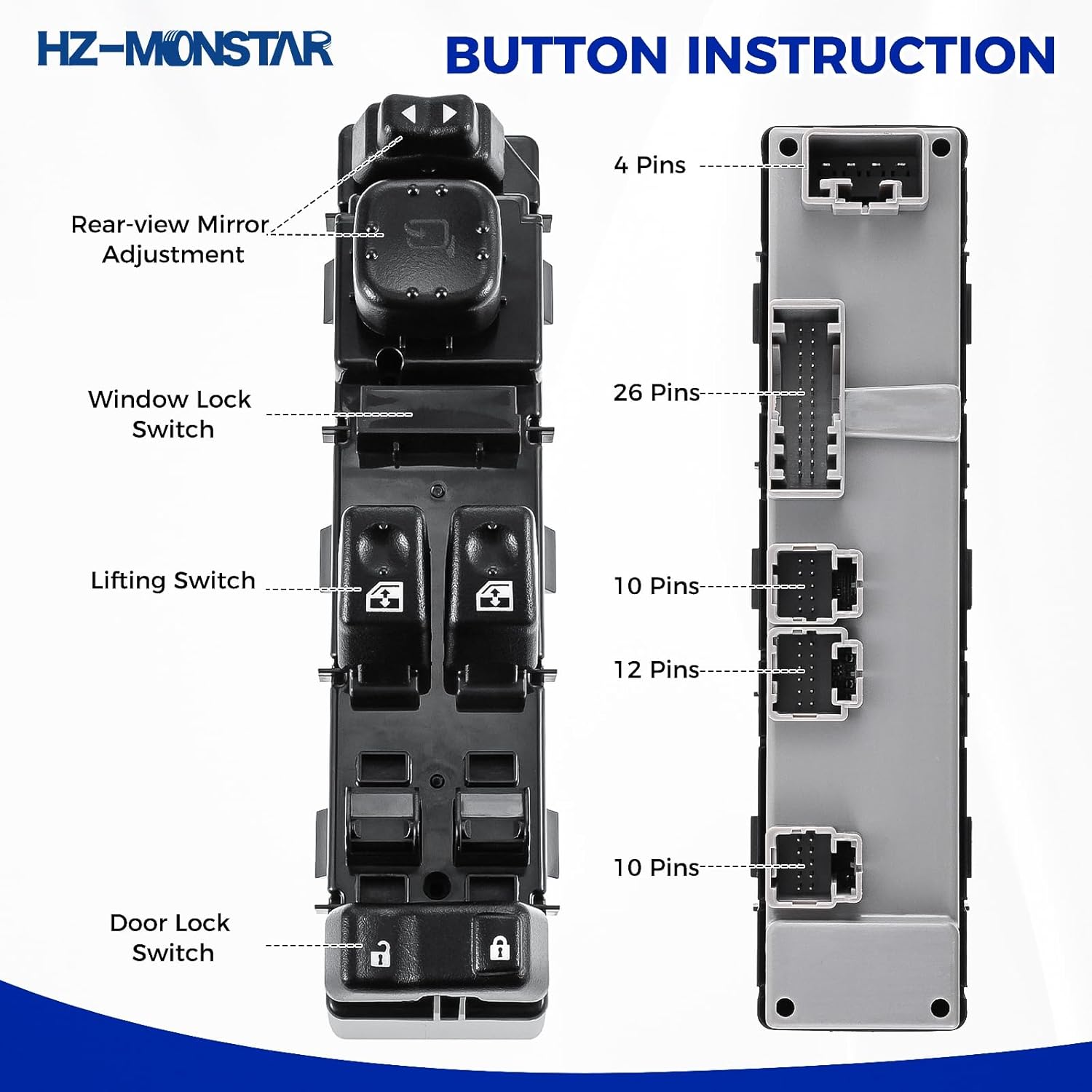 HZ-MONSTAR

BUTTON INSTRUCTION

Rear-view Mirror
Adjustment

Window Lock
Switch

Lifting Switch

Door Lock
Switch

4 Pins

26 Pins

10 Pins

12 Pins

10 Pins