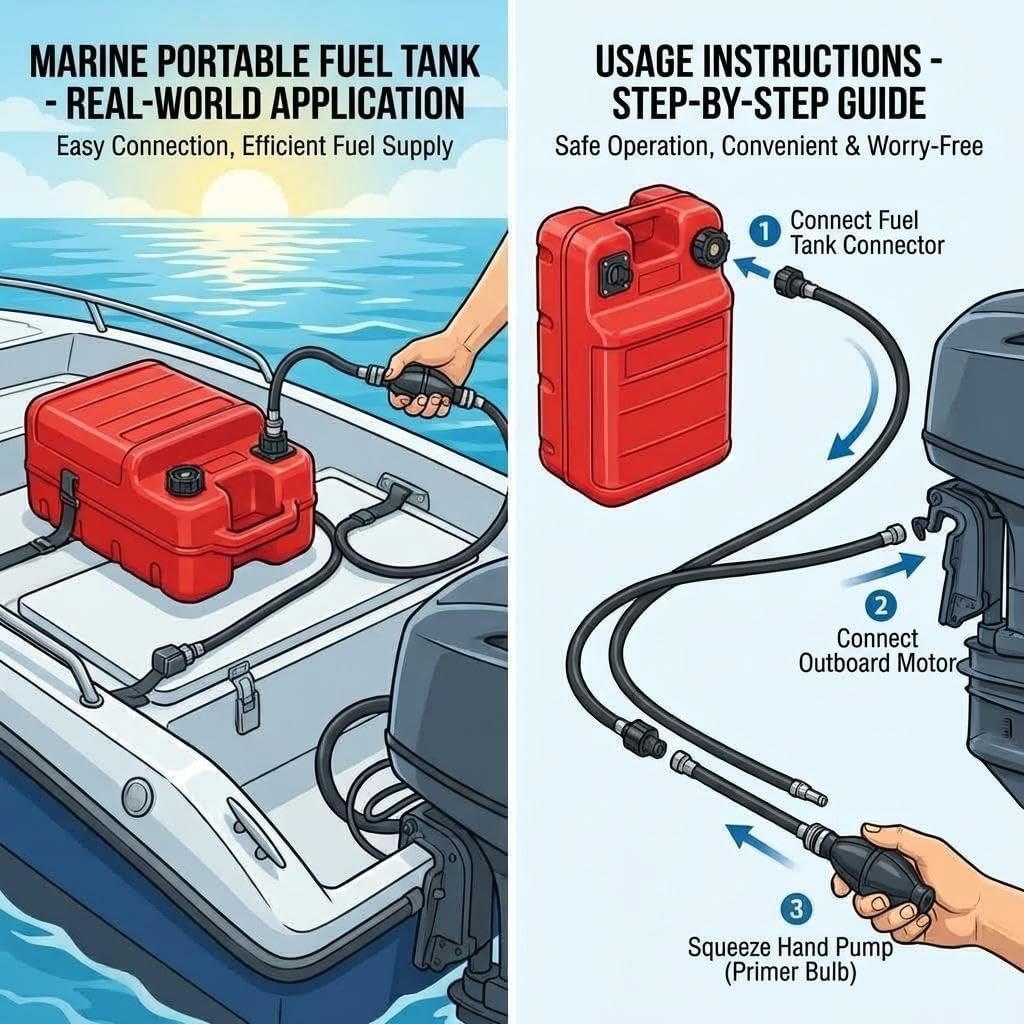 MARINE PORTABLE FUEL TANK - REAL-WORLD APPLICATION

Easy Connection, Efficient Fuel Supply

USAGE INSTRUCTIONS - STEP-BY-STEP GUIDE

Safe Operation, Convenient & Worry-Free

1 Connect Fuel Tank Connector

2 Connect Outboard Motor

3 Squeeze Hand Pump (Primer Bulb)