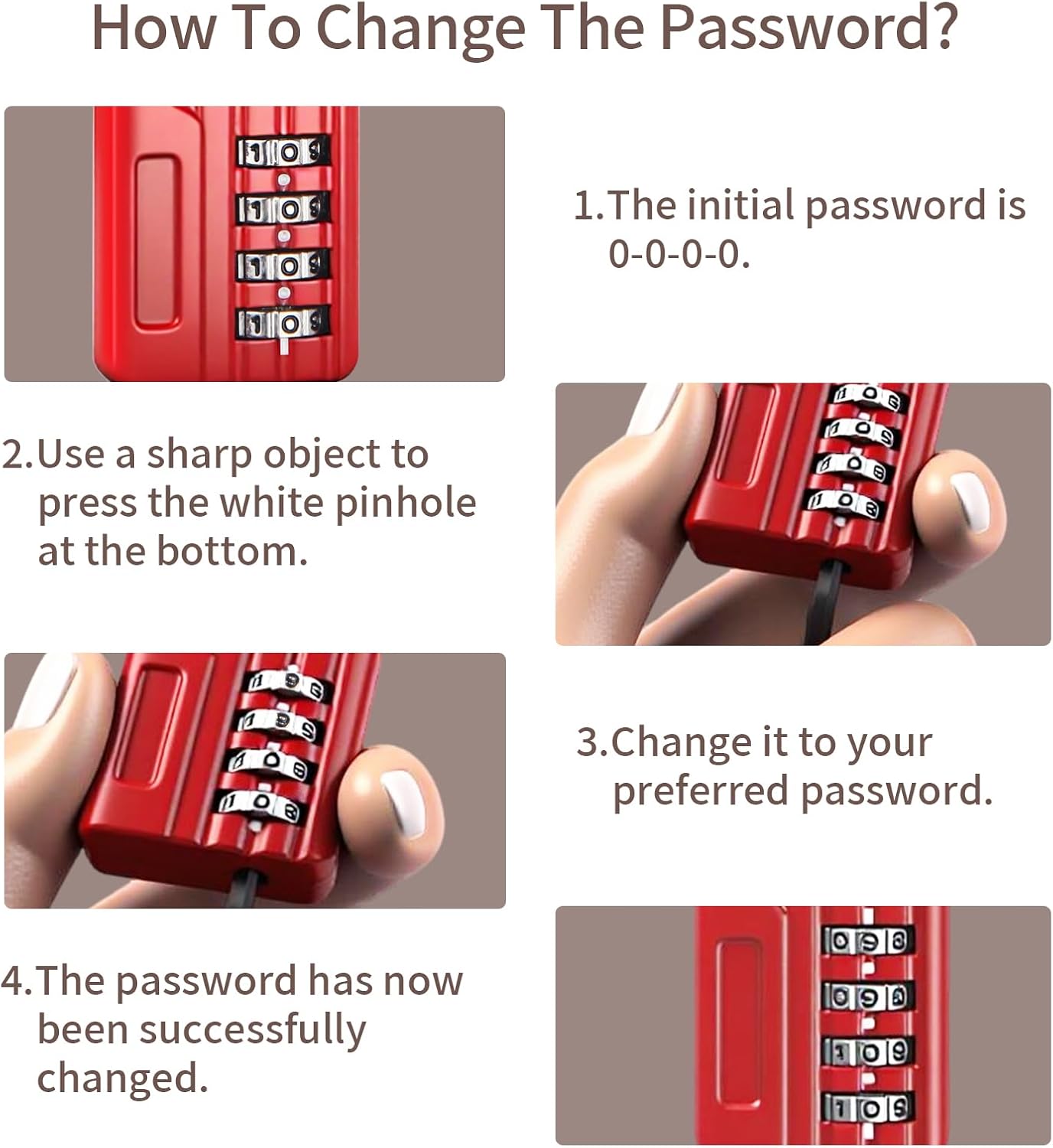 How To Change The Password?

1.The initial password is 0-0-0-0.

2.Use a sharp object to press the white pinhole at the bottom.

3.Change it to your preferred password.

4.The password has now been successfully changed.