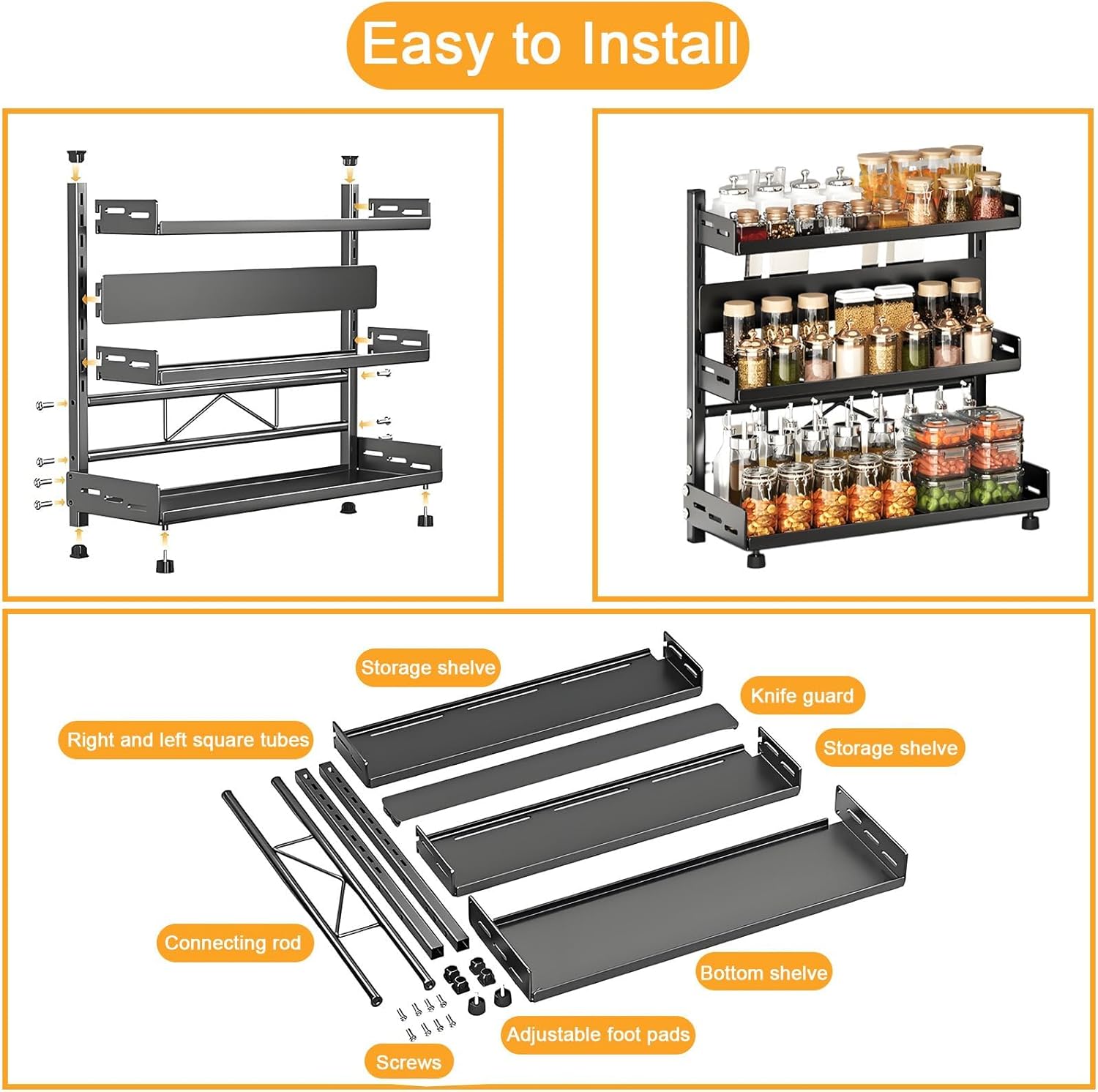 Easy to Install

Storage shelve

Knife guard

Right and left square tubes

Storage shelve

Connecting rod

Bottom shelve

Adjustable foot pads

Screws