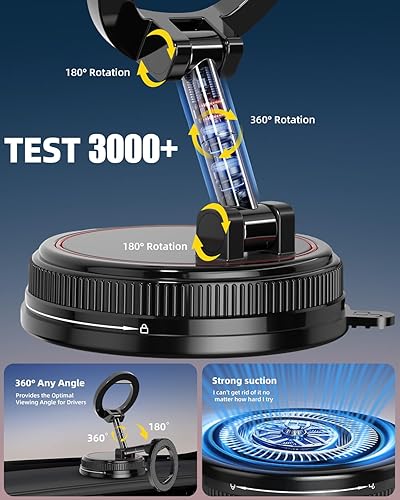 180° Rotation

360° Rotation

TEST 3000+

180° Rotation

360° Any Angle
Provides the Optimal Viewing Angle for Drivers

360°

180°

Strong suction
I can't get rid of it no matter how hard I try