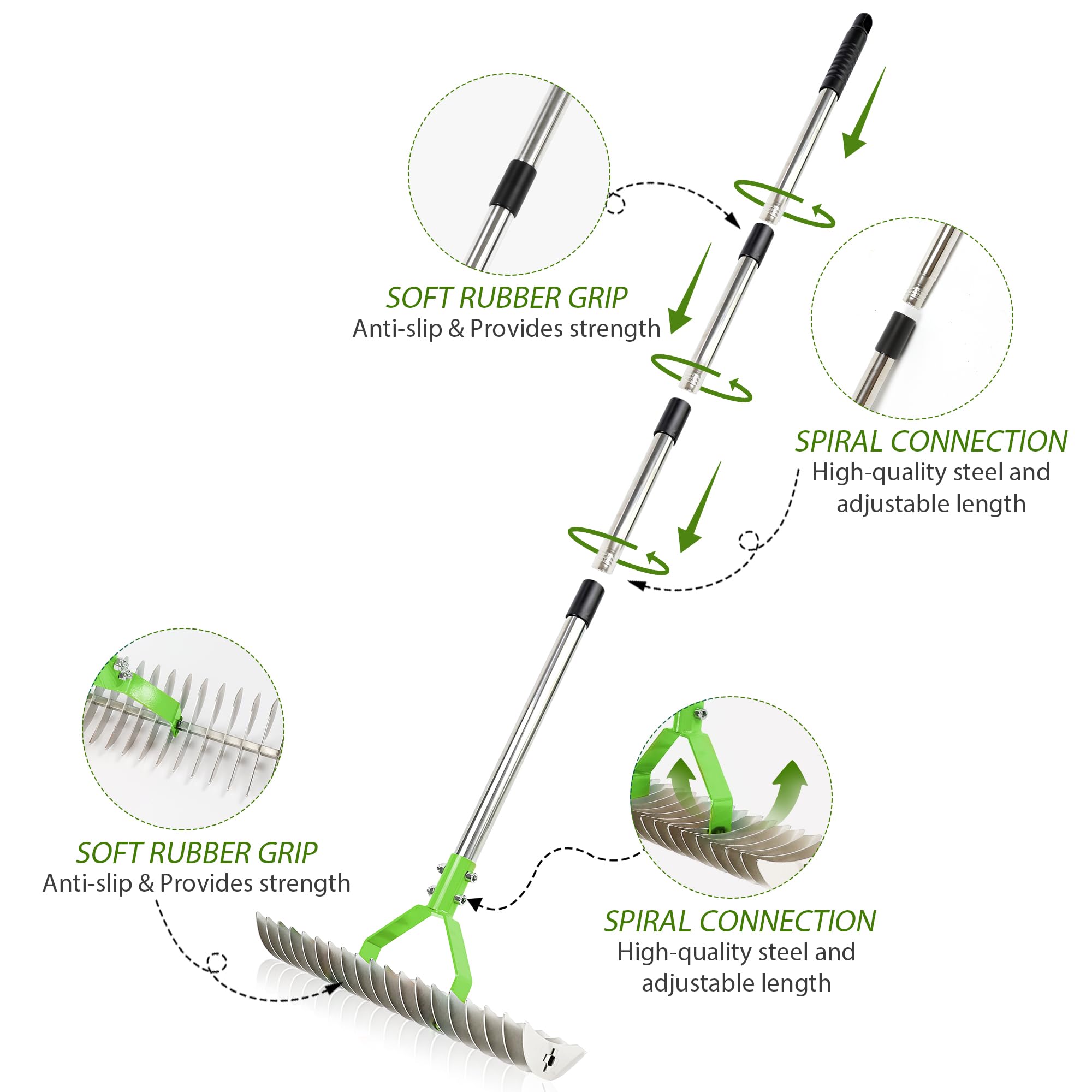 SOFT RUBBER GRIP
Anti-slip & Provides strength

SPIRAL CONNECTION
High-quality steel and adjustable length

SOFT RUBBER GRIP
Anti-slip & Provides strength

SPIRAL CONNECTION
High-quality steel and adjustable length