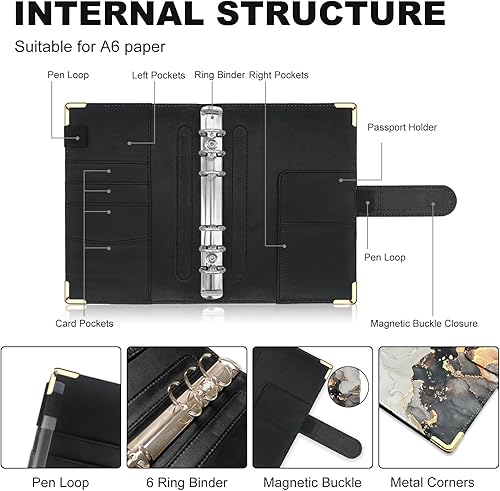 INTERNAL STRUCTURE

Suitable for A6 paper

Pen Loop

Left Pockets

Ring Binder

Right Pockets

Passport Holder

Pen Loop

Card Pockets

Magnetic Buckle Closure

Pen Loop

6 Ring Binder

Magnetic Buckle

Metal Corners