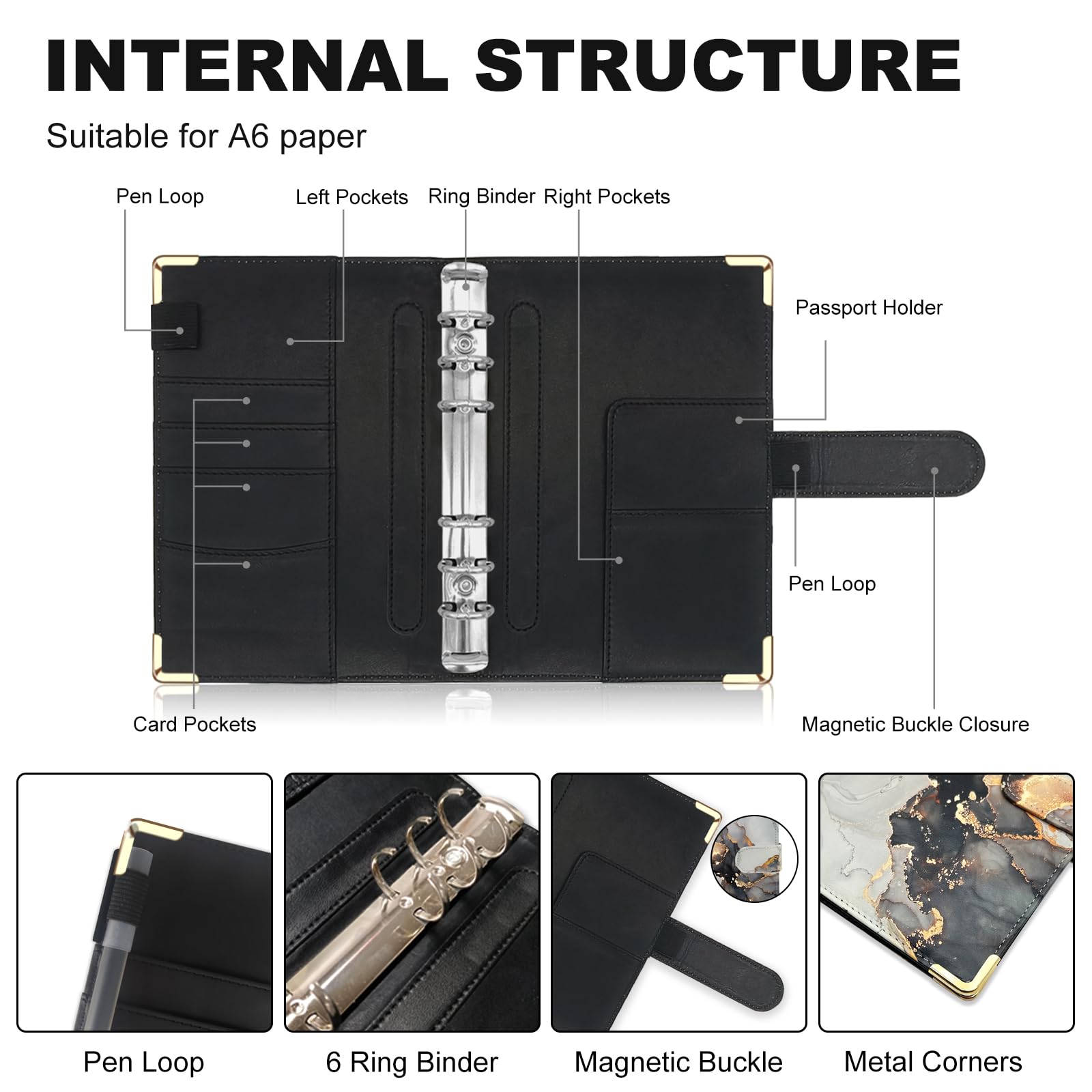 INTERNAL STRUCTURE

Suitable for A6 paper

Pen Loop

Left Pockets

Ring Binder

Right Pockets

Passport Holder

Pen Loop

Card Pockets

Magnetic Buckle Closure

Pen Loop

6 Ring Binder

Magnetic Buckle

Metal Corners