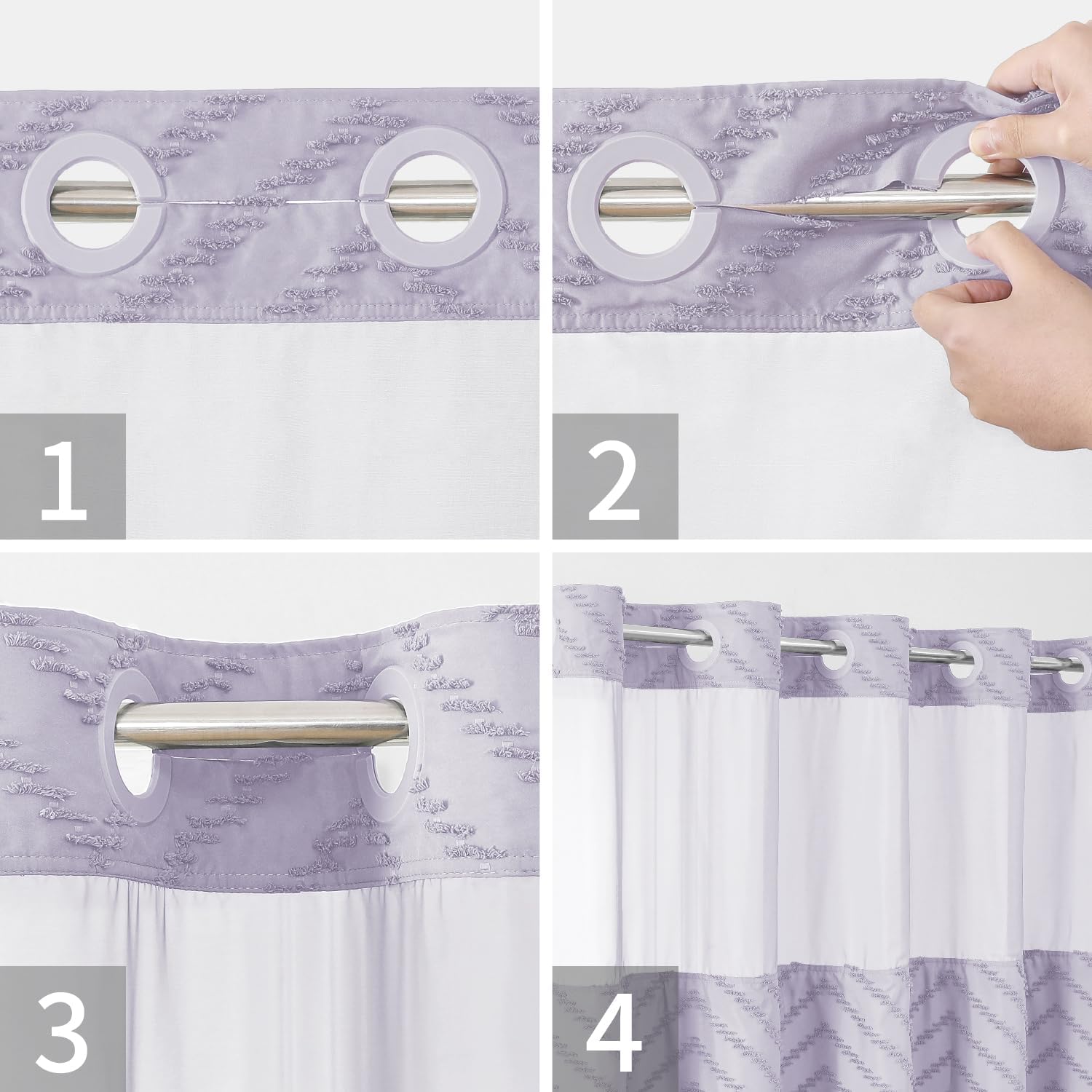 1

2

3

4