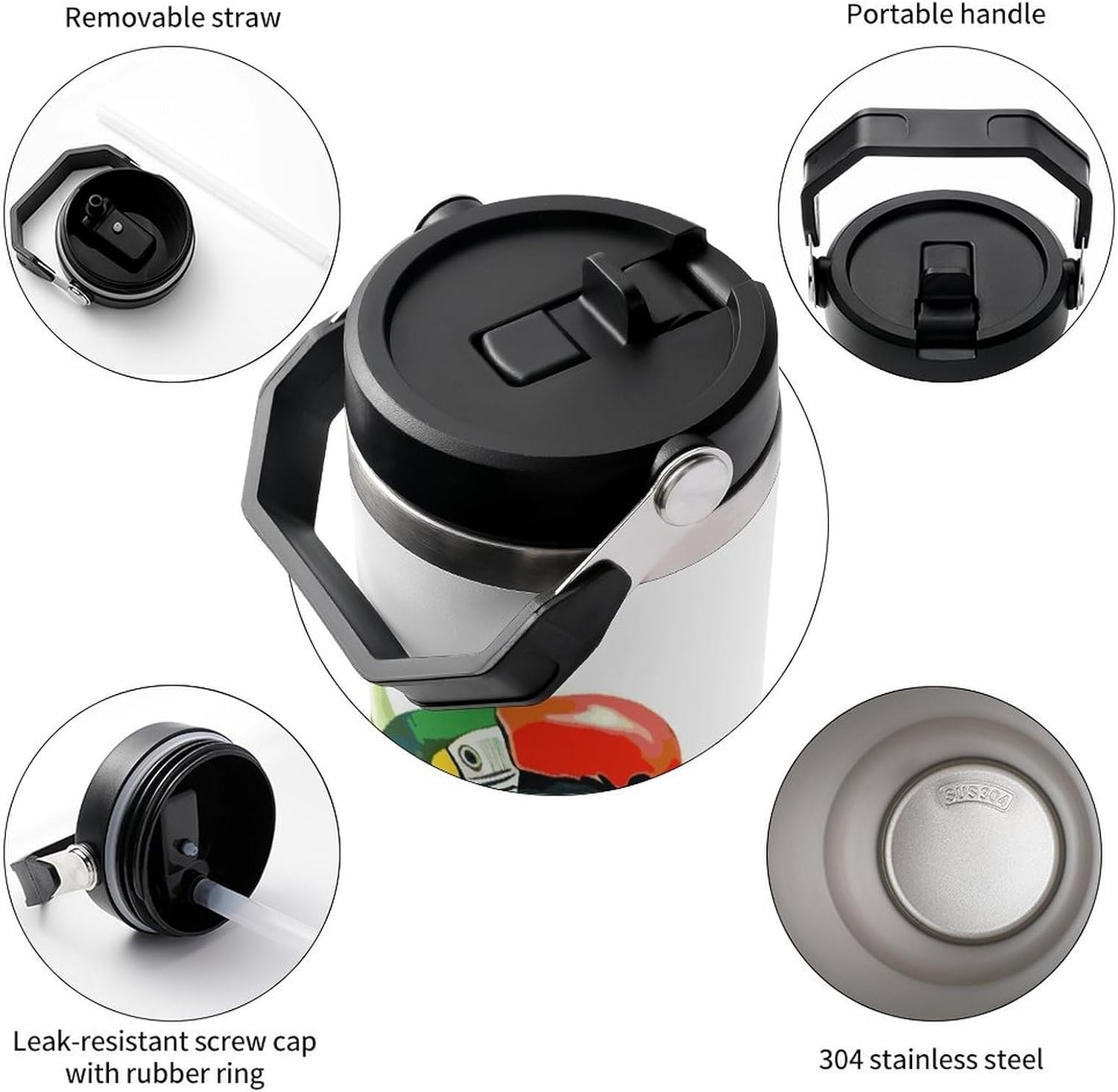 Removable straw

Portable handle

SUS304

Leak-resistant screw cap with rubber ring

304 stainless steel