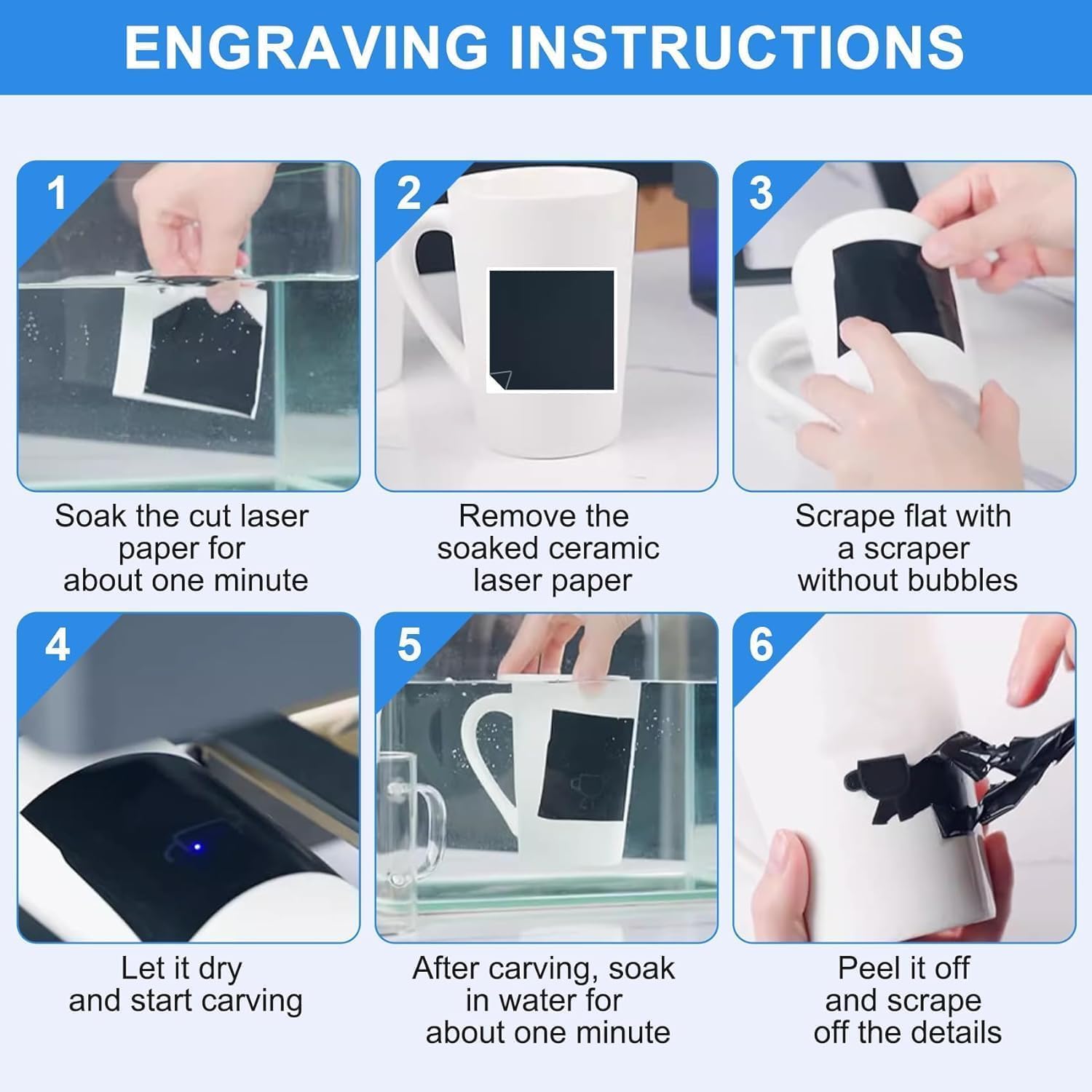 ENGRAVING INSTRUCTIONS

1

Soak the cut laser paper for about one minute

2

Remove the soaked ceramic laser paper

3

Scrape flat with a scraper without bubbles

4

Let it dry and start carving

5

After carving, soak in water for about one minute

6

Peel it off and scrape off the details