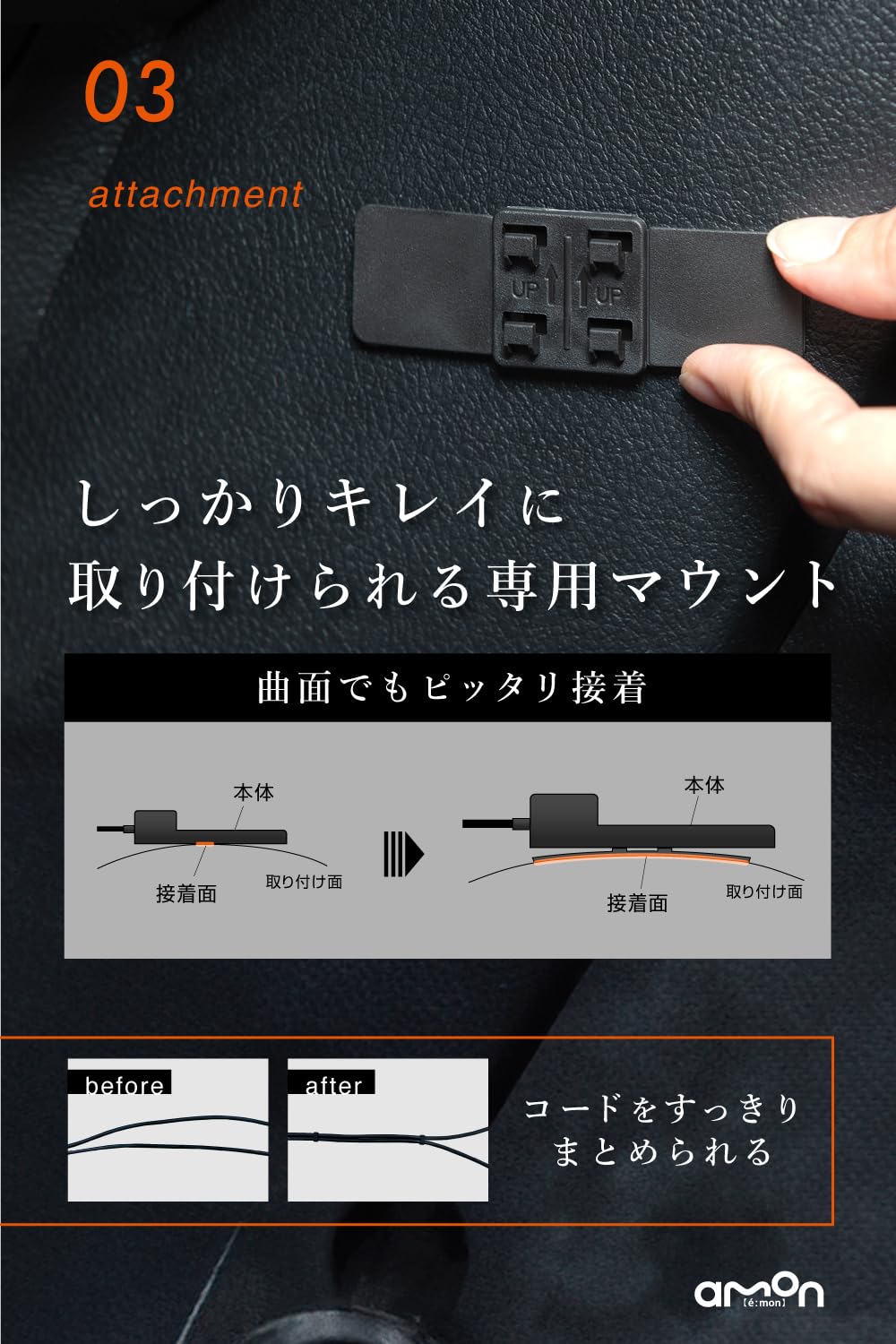 03

attachment

UP UP

しっかりキレイに
取り付けられる専用マウント

曲面でもピッタリ接着

本体

接着面

取り付け面

本体

接着面

取り付け面

before

after

コードをすっきり
まとめられる

amon
[é:mon]