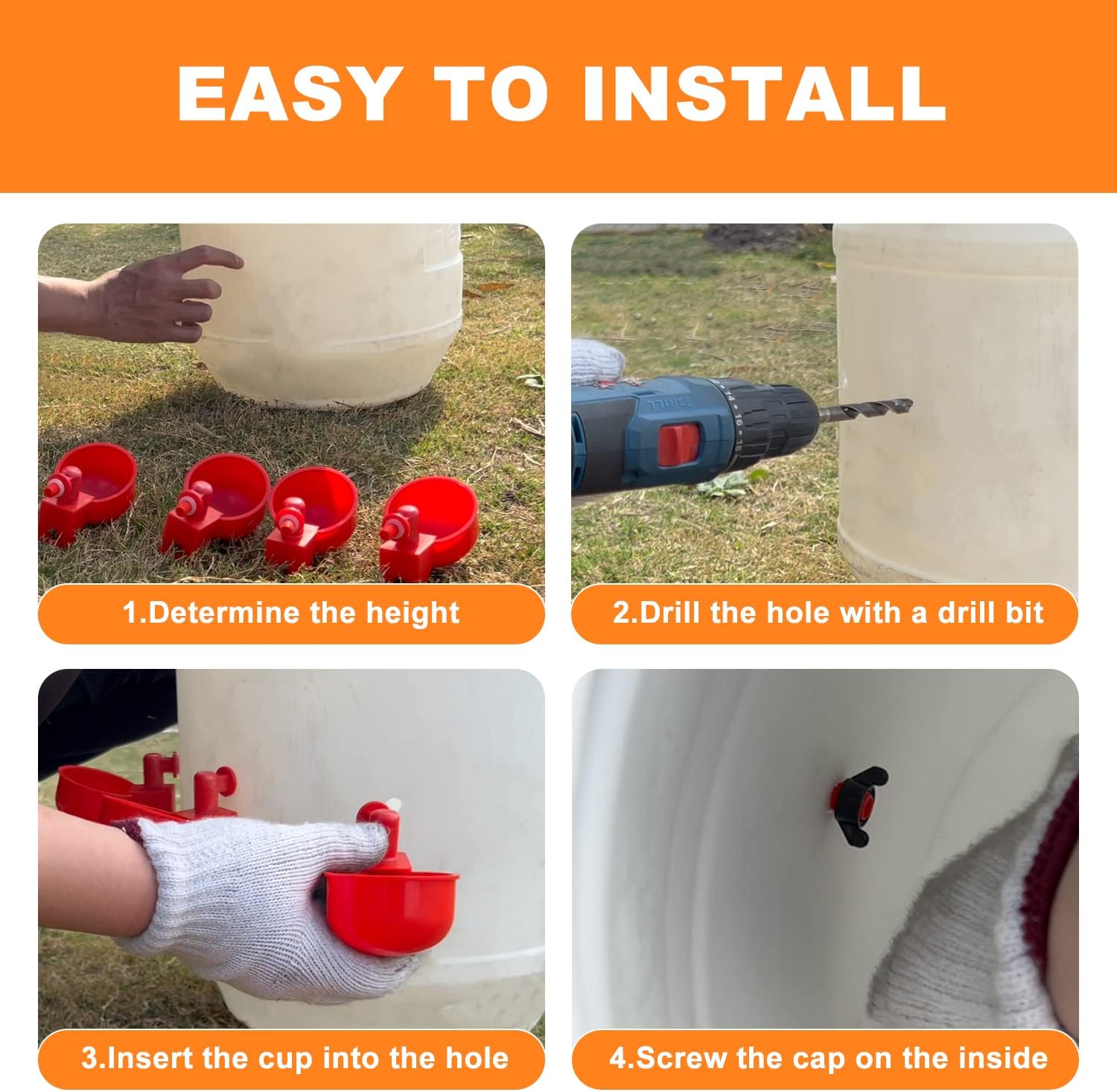 EASY TO INSTALL

1.Determine the height

2.Drill the hole with a drill bit

3.Insert the cup into the hole

4.Screw the cap on the inside