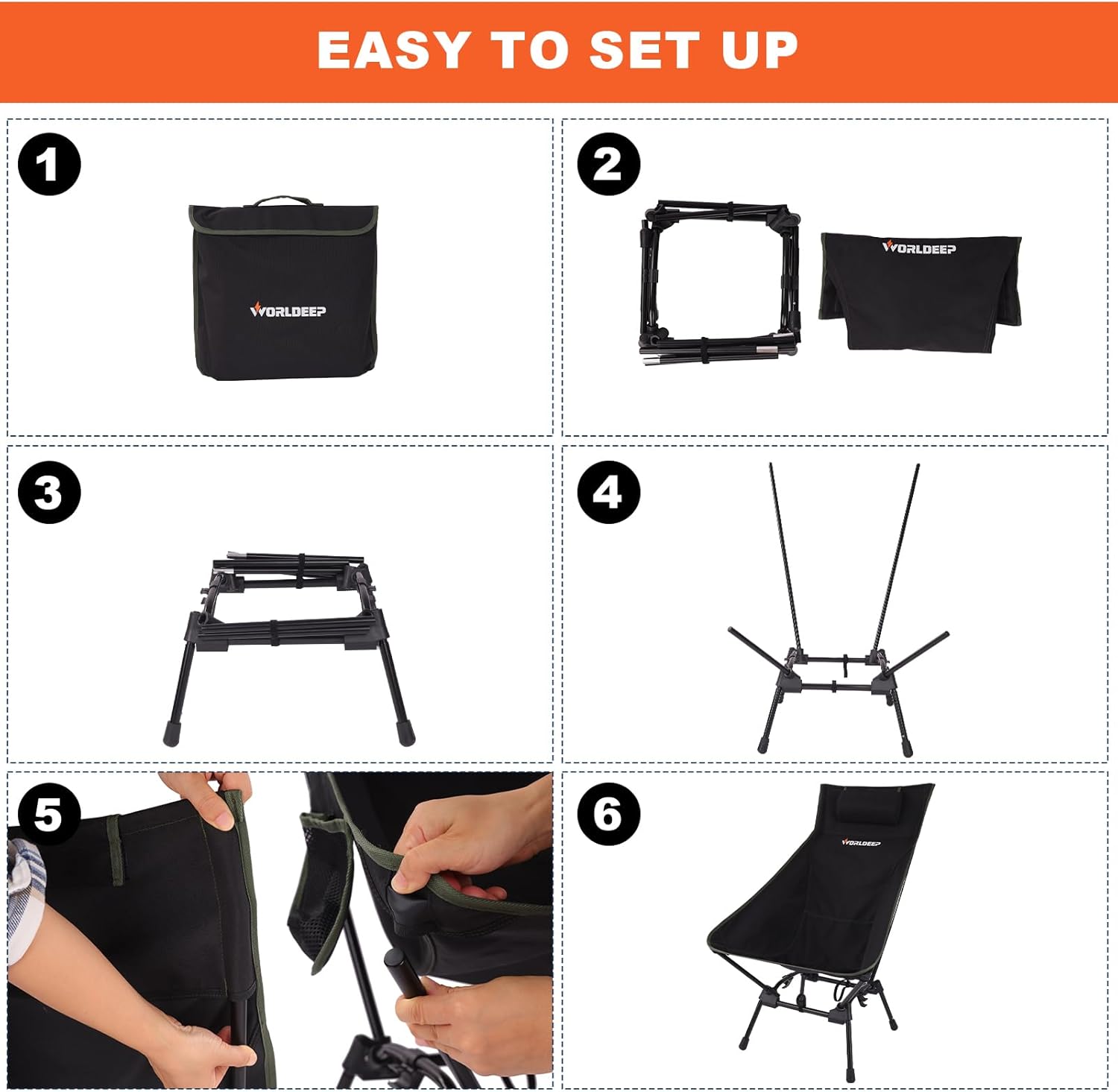 EASY TO SET UP

1

WORLDEEP

2

WORLDEEP

3

4

5

6

WORLDEEP