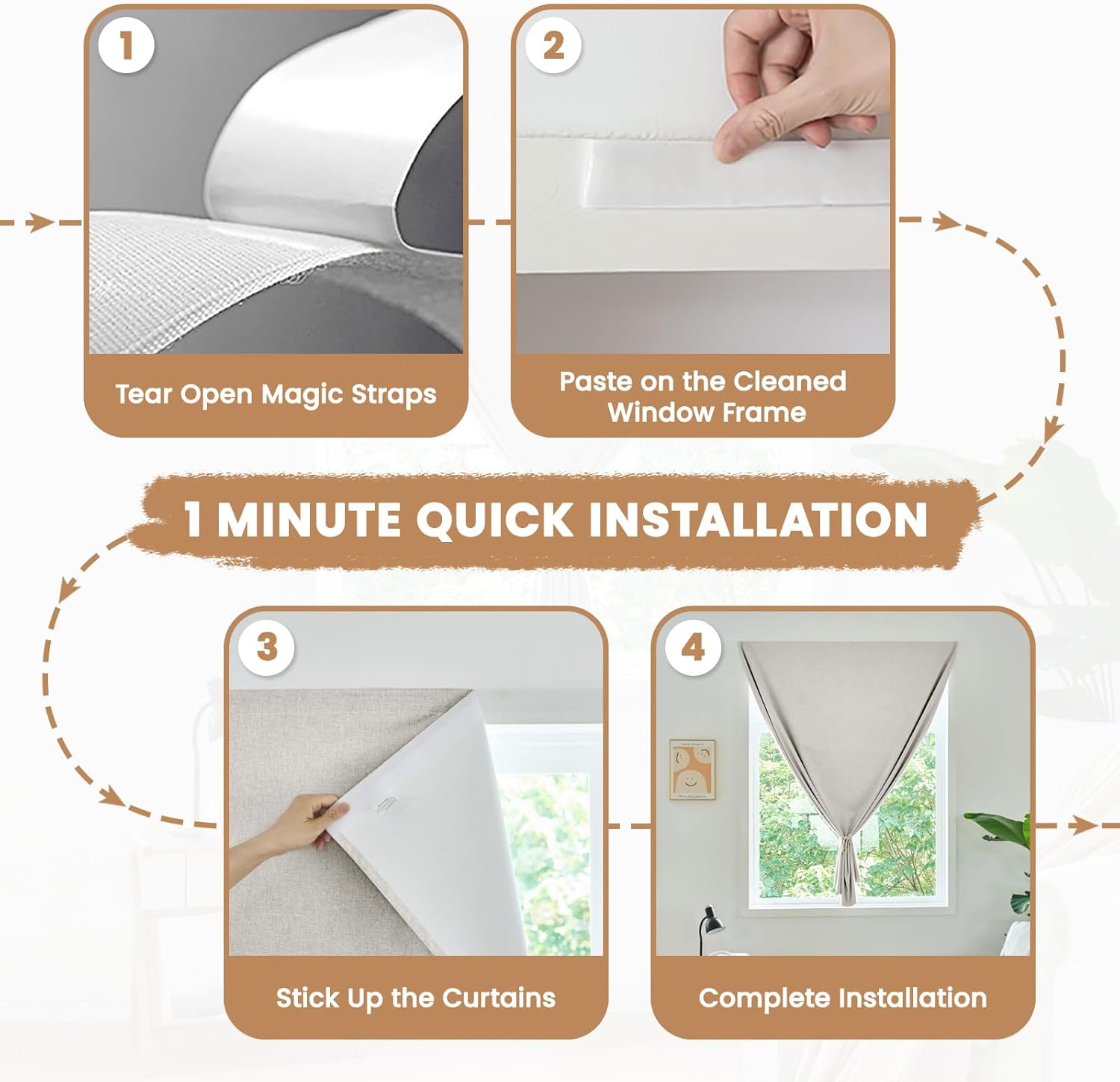 1

Tear Open Magic Straps

2

Paste on the Cleaned Window Frame

1 MINUTE QUICK INSTALLATION

3

Stick Up the Curtains

4

Complete Installation