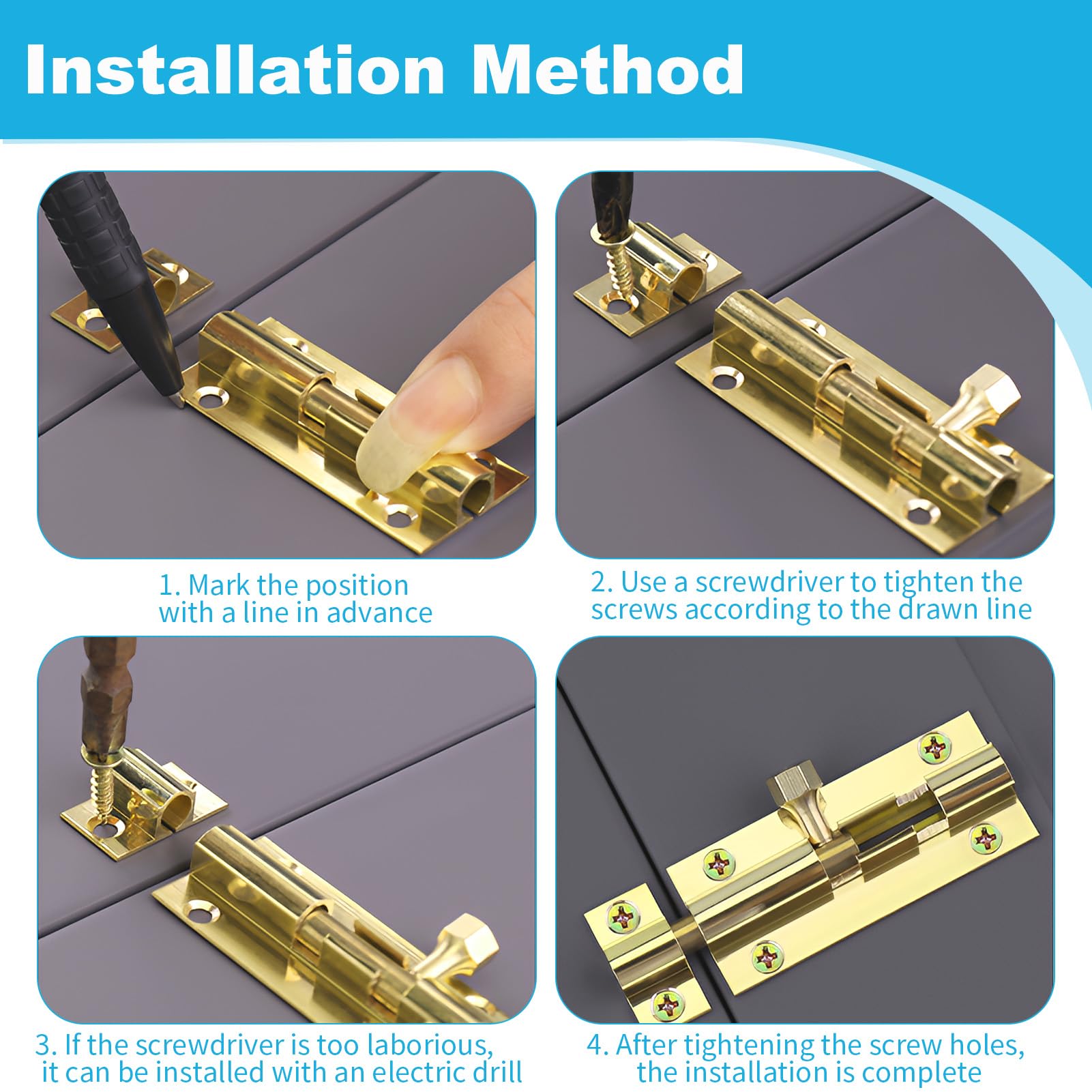 Installation Method

1. Mark the position with a line in advance

2. Use a screwdriver to tighten the screws according to the drawn line

3. If the screwdriver is too laborious, it can be installed with an electric drill

4. After tightening the screw holes, the installation is complete