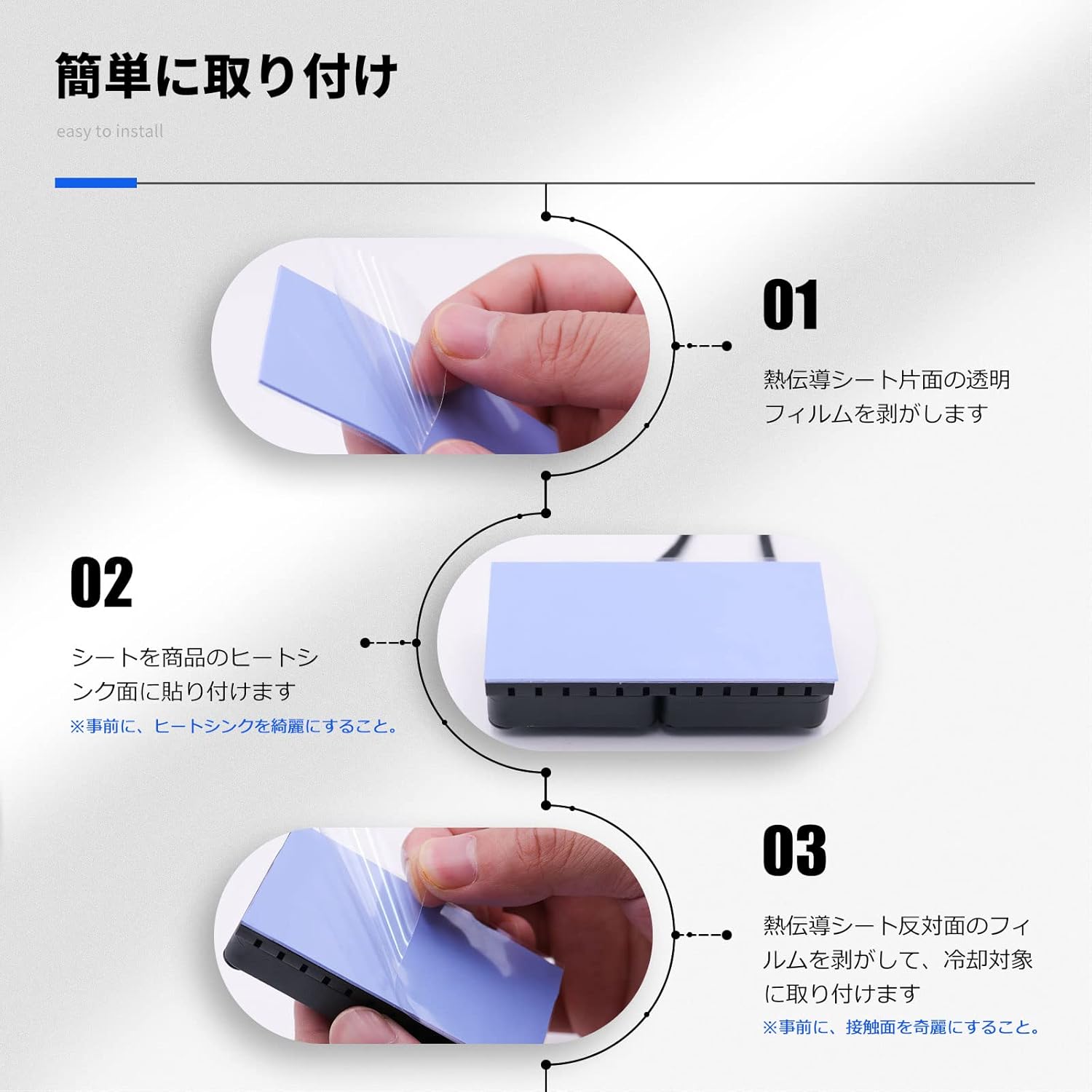 簡単に取り付け

easy to install

01

熱伝導シート片面の透明フィルムを剥がします

02

シートを商品のヒートシンク面に貼り付けます

※事前に、ヒートシンクを綺麗にすること。

03

熱伝導シート反対面のフィルムを剥がして、冷却対象に取り付けます

※事前に、接触面を奇麗にすること。