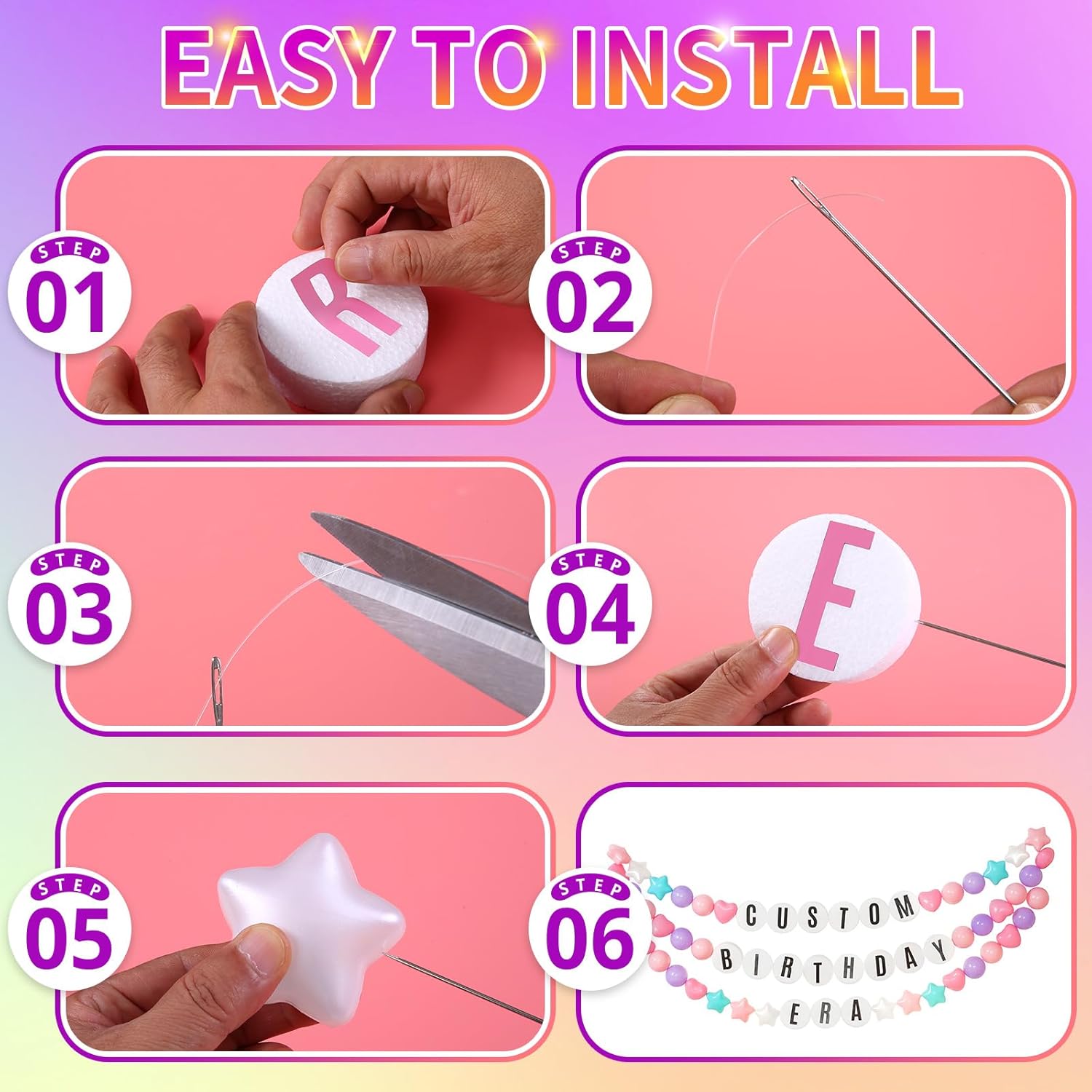 EASY TO INSTALL

STEP 01

R

STEP 02

STEP 03

STEP 04

E

STEP 05

STEP 06

CUSTOM
BIRTHDAY
ERA