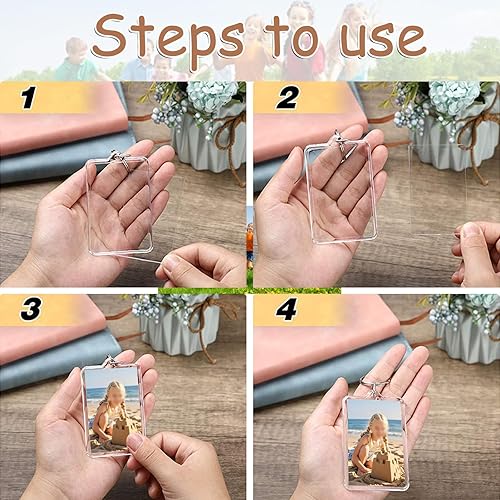 Steps to use

1

2

3

4