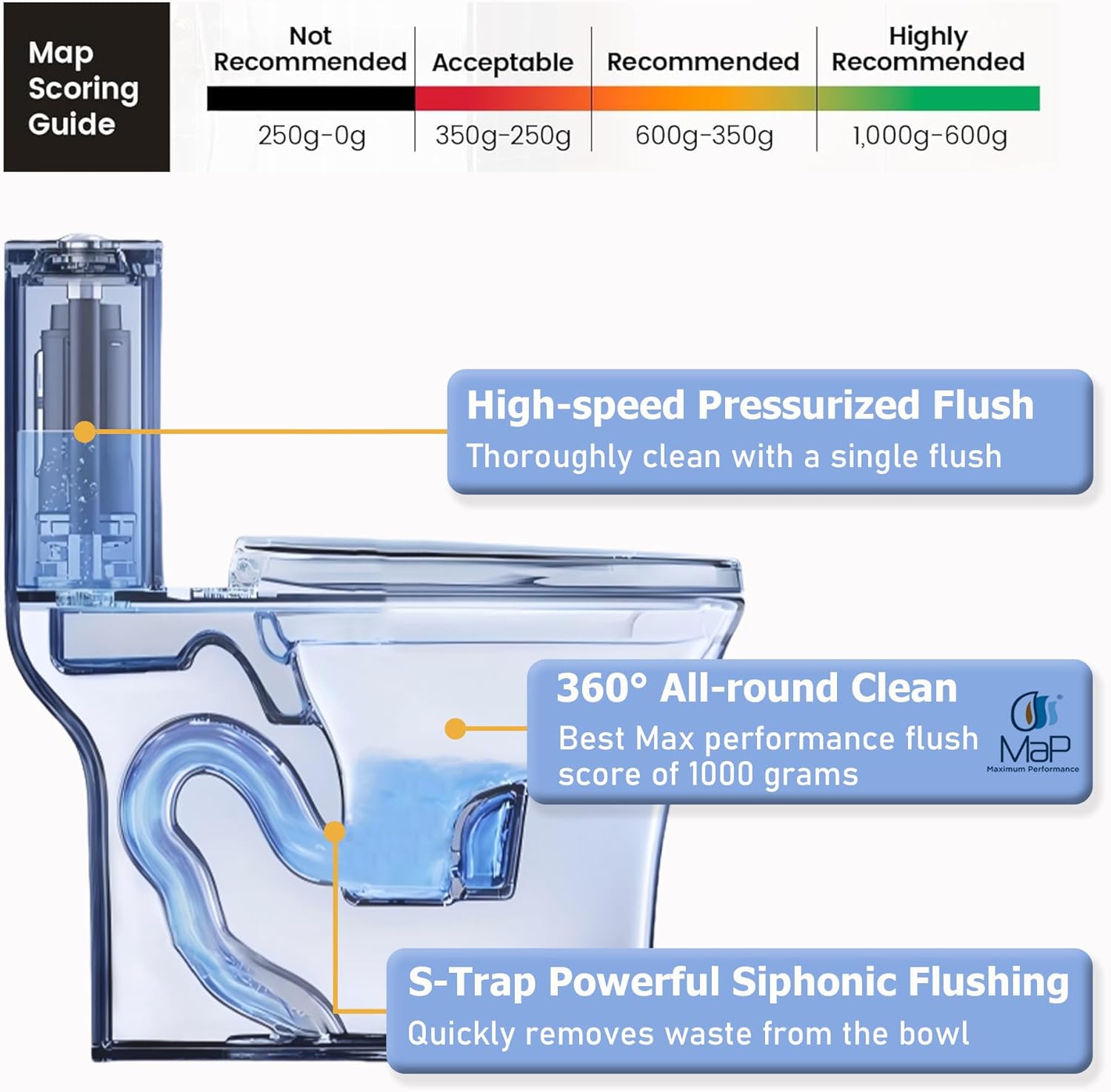 Map Scoring Guide

| Not Recommended | Acceptable | Recommended | Highly Recommended |
|---|---|---|---|
| 250g-0g | 350g-250g | 600g-350g | 1,000g-600g |

High-speed Pressurized Flush
Thoroughly clean with a single flush

360° All-round Clean
Best Max performance flush score of 1000 grams

MaP
Maximum Performance

S-Trap Powerful Siphonic Flushing
Quickly removes waste from the bowl