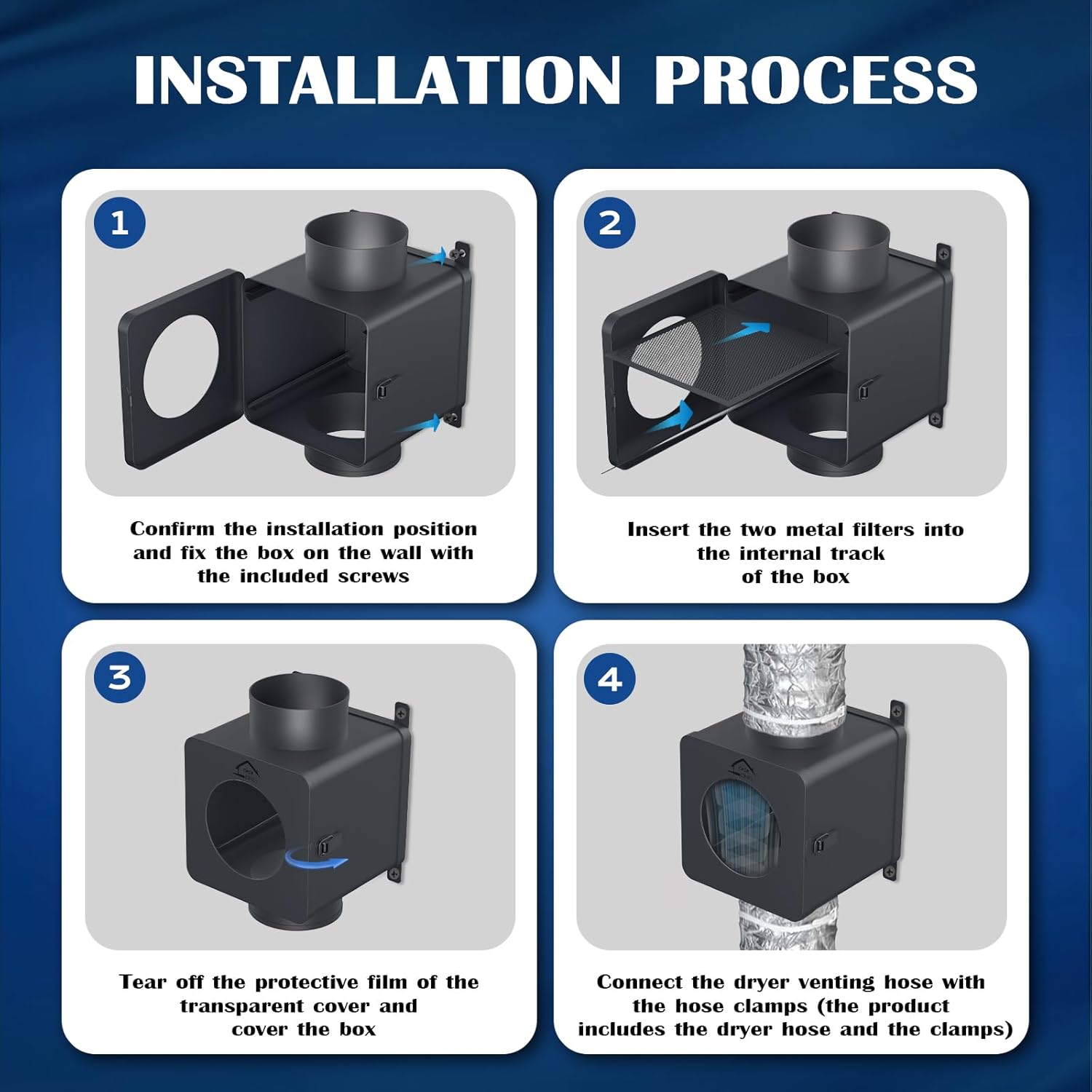 INSTALLATION PROCESS

1

Confirm the installation position and fix the box on the wall with the included screws

2

Insert the two metal filters into the internal track of the box

3

Tear off the protective film of the transparent cover and cover the box

4

Connect the dryer venting hose with the hose clamps (the product includes the dryer hose and the clamps)