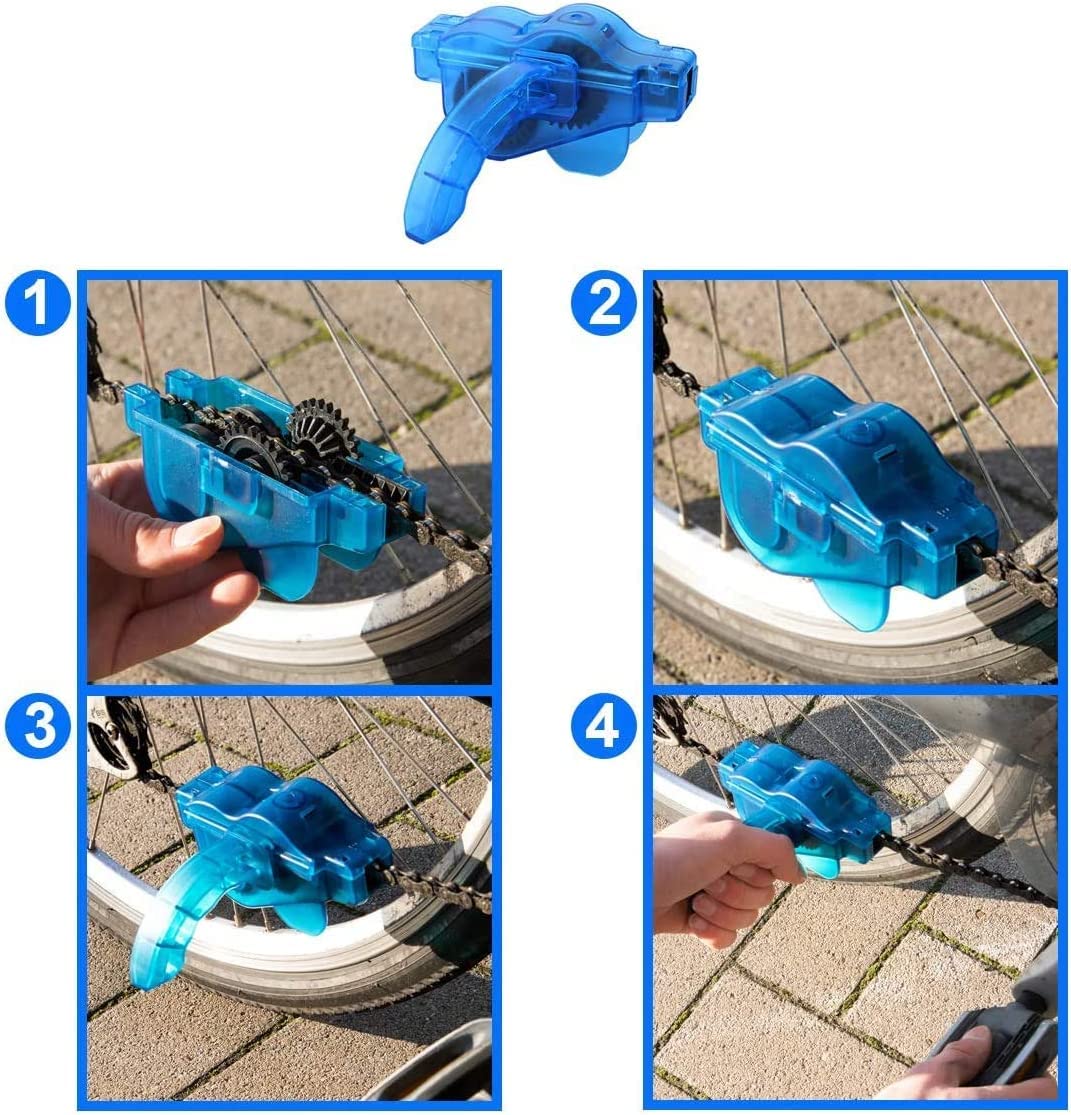 1

2

3

4