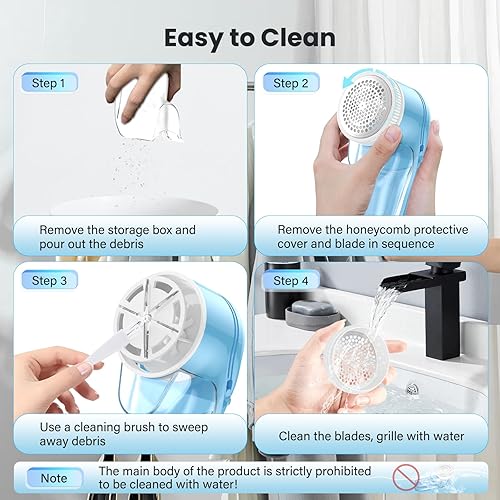 Easy to Clean

Step 1

Remove the storage box and pour out the debris

Step 2

Remove the honeycomb protective cover and blade in sequence

Step 3

Use a cleaning brush to sweep away debris

Step 4

Clean the blades, grille with water

Note

The main body of the product is strictly prohibited to be cleaned with water!