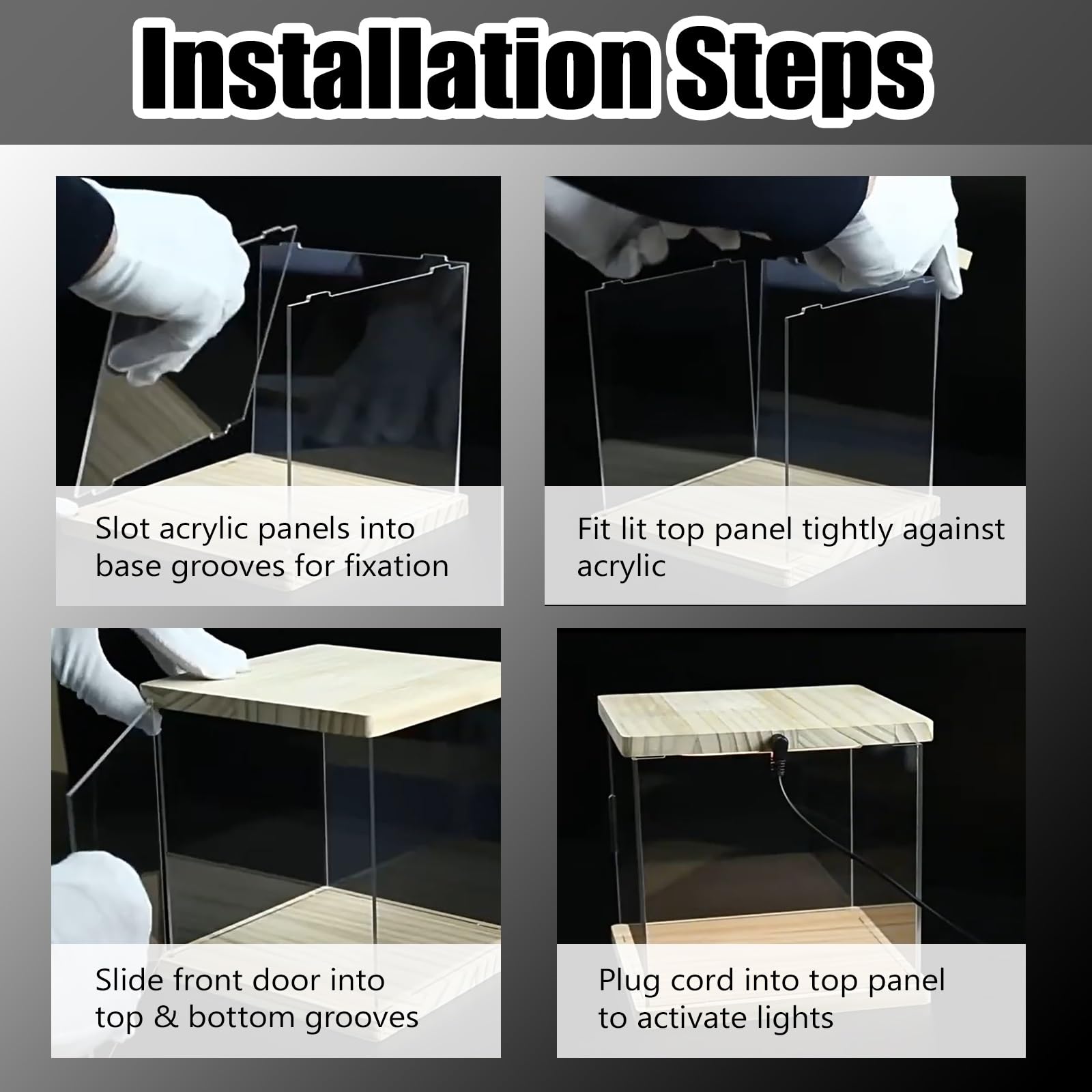 Installation Steps

Slot acrylic panels into base grooves for fixation

Fit lit top panel tightly against acrylic

Slide front door into top & bottom grooves

Plug cord into top panel to activate lights