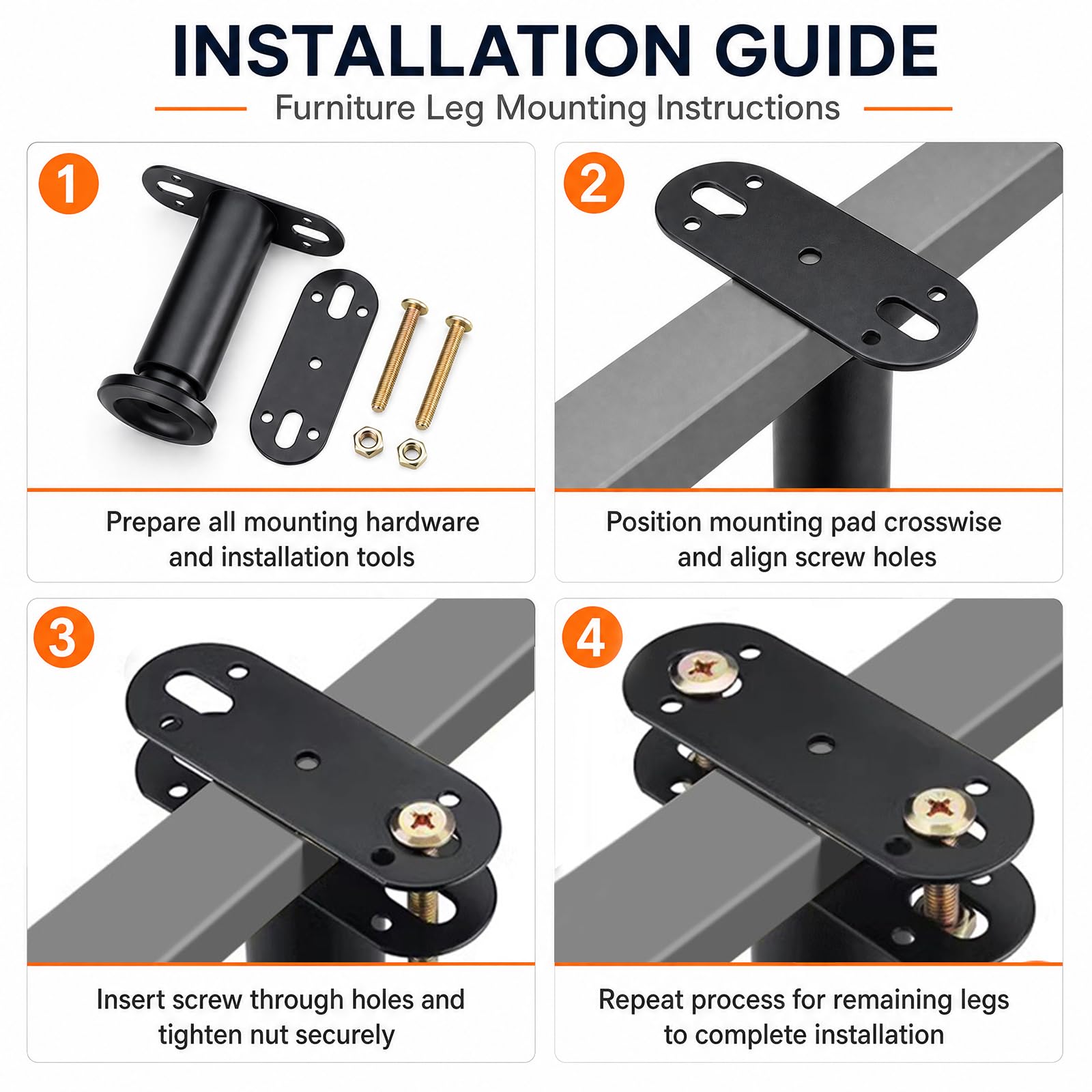 INSTALLATION GUIDE

Furniture Leg Mounting Instructions

1

Prepare all mounting hardware and installation tools

2

Position mounting pad crosswise and align screw holes

3

Insert screw through holes and tighten nut securely

4

Repeat process for remaining legs to complete installation