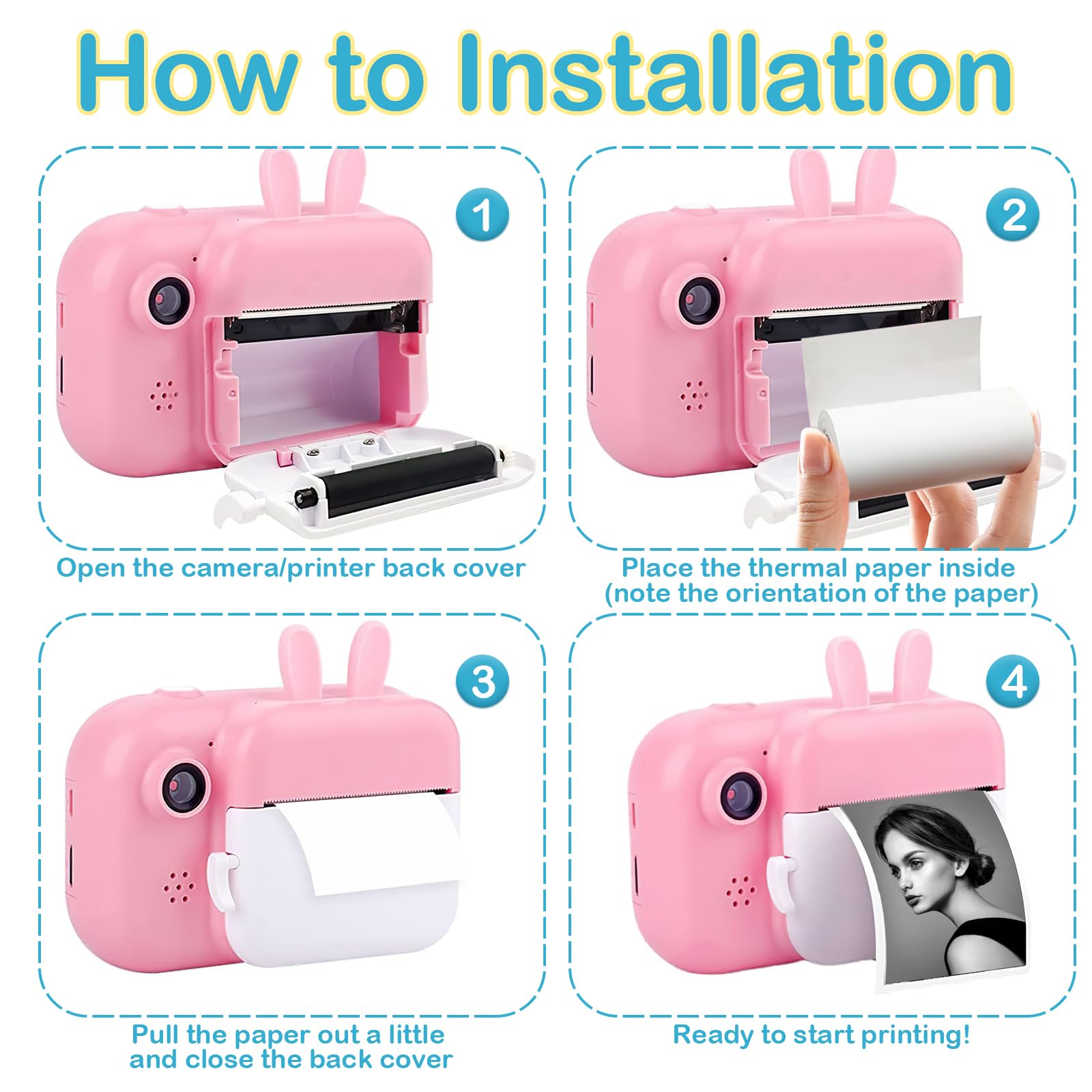 How to Installation

1

Open the camera/printer back cover

2

Place the thermal paper inside (note the orientation of the paper)

3

Pull the paper out a little and close the back cover

4

Ready to start printing!