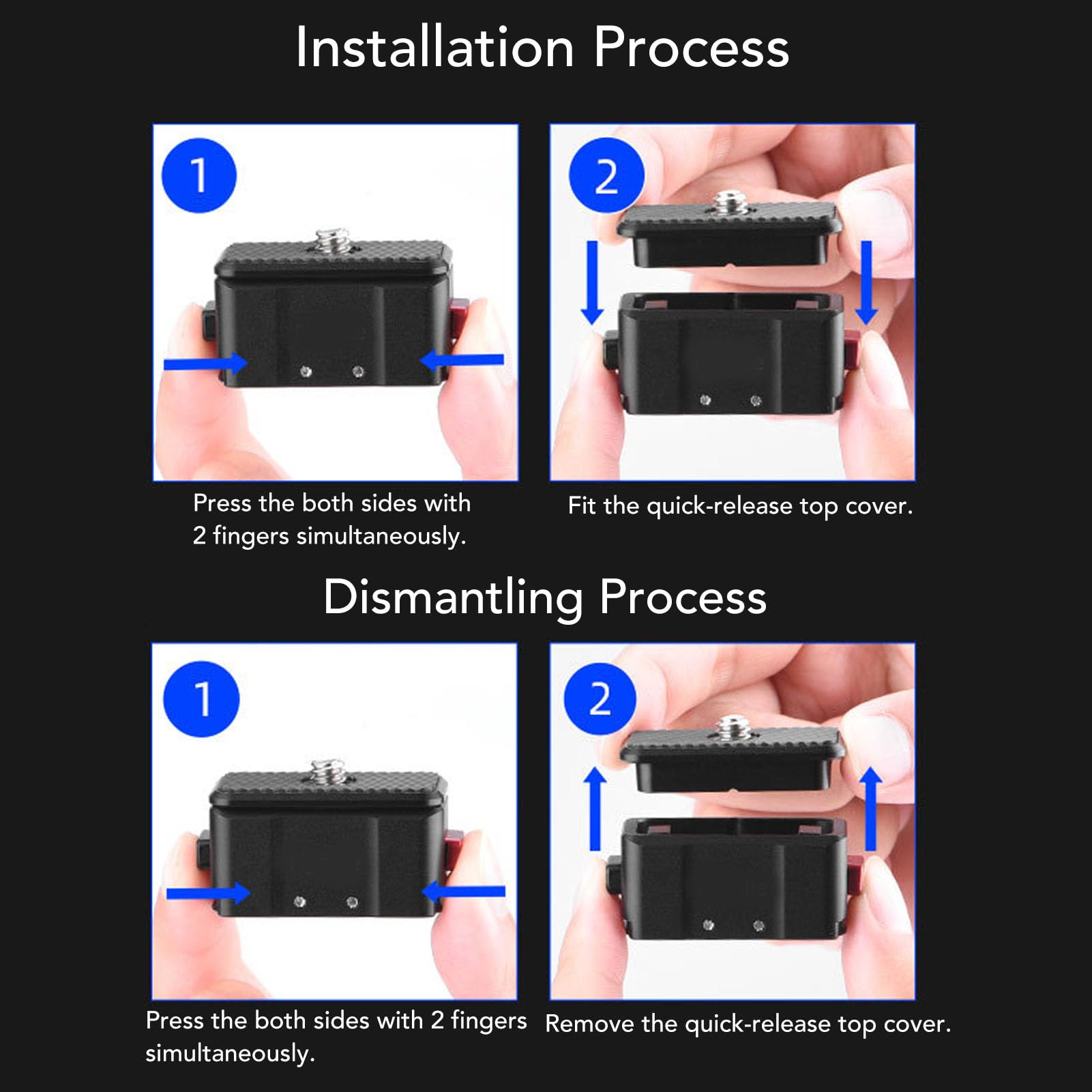 Installation Process

1

Press the both sides with 2 fingers simultaneously.

2

Fit the quick-release top cover.

Dismantling Process

1

Press the both sides with 2 fingers simultaneously.

2

Remove the quick-release top cover.