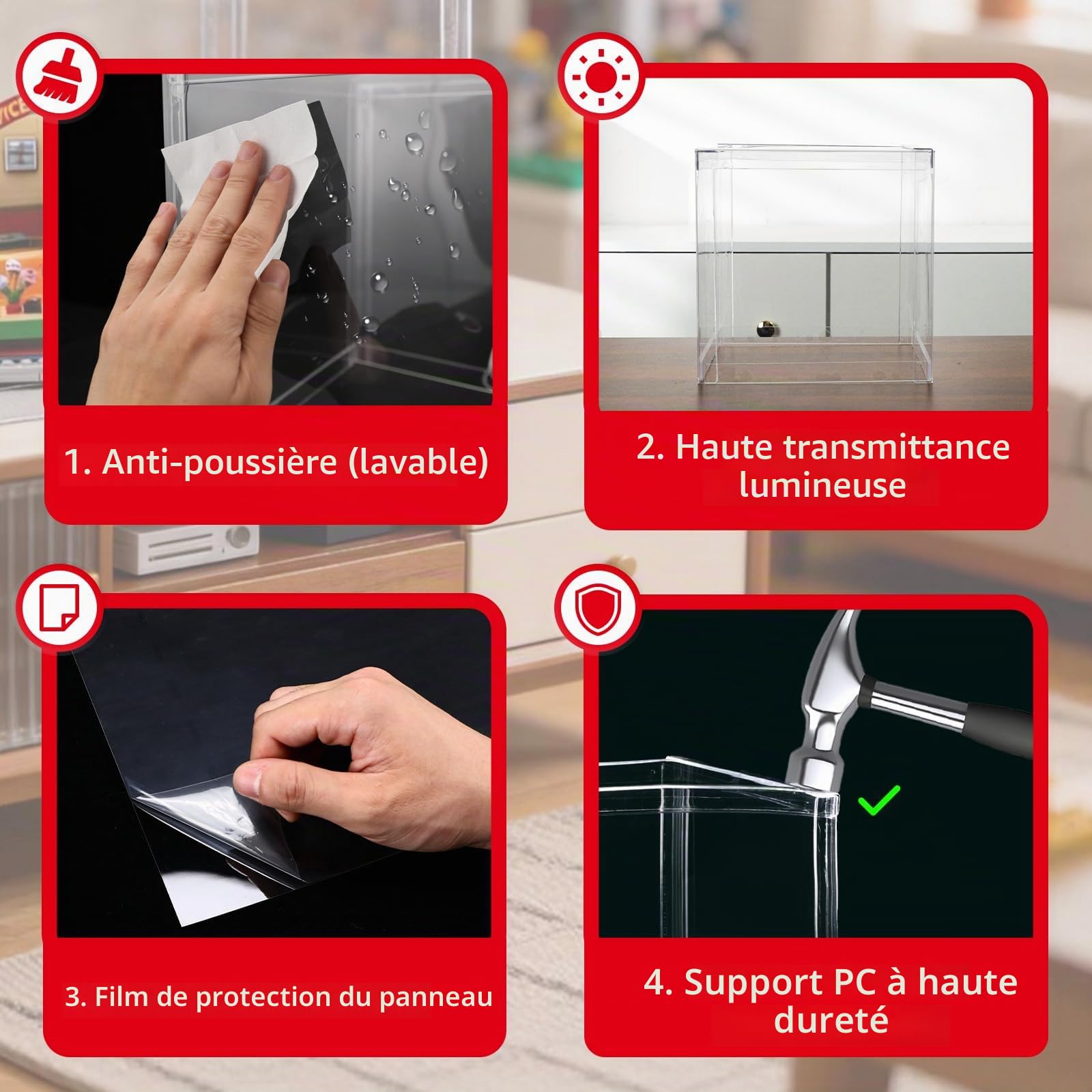 1. Anti-poussière (lavable)

2. Haute transmittance lumineuse

3. Film de protection du panneau

4. Support PC à haute dureté