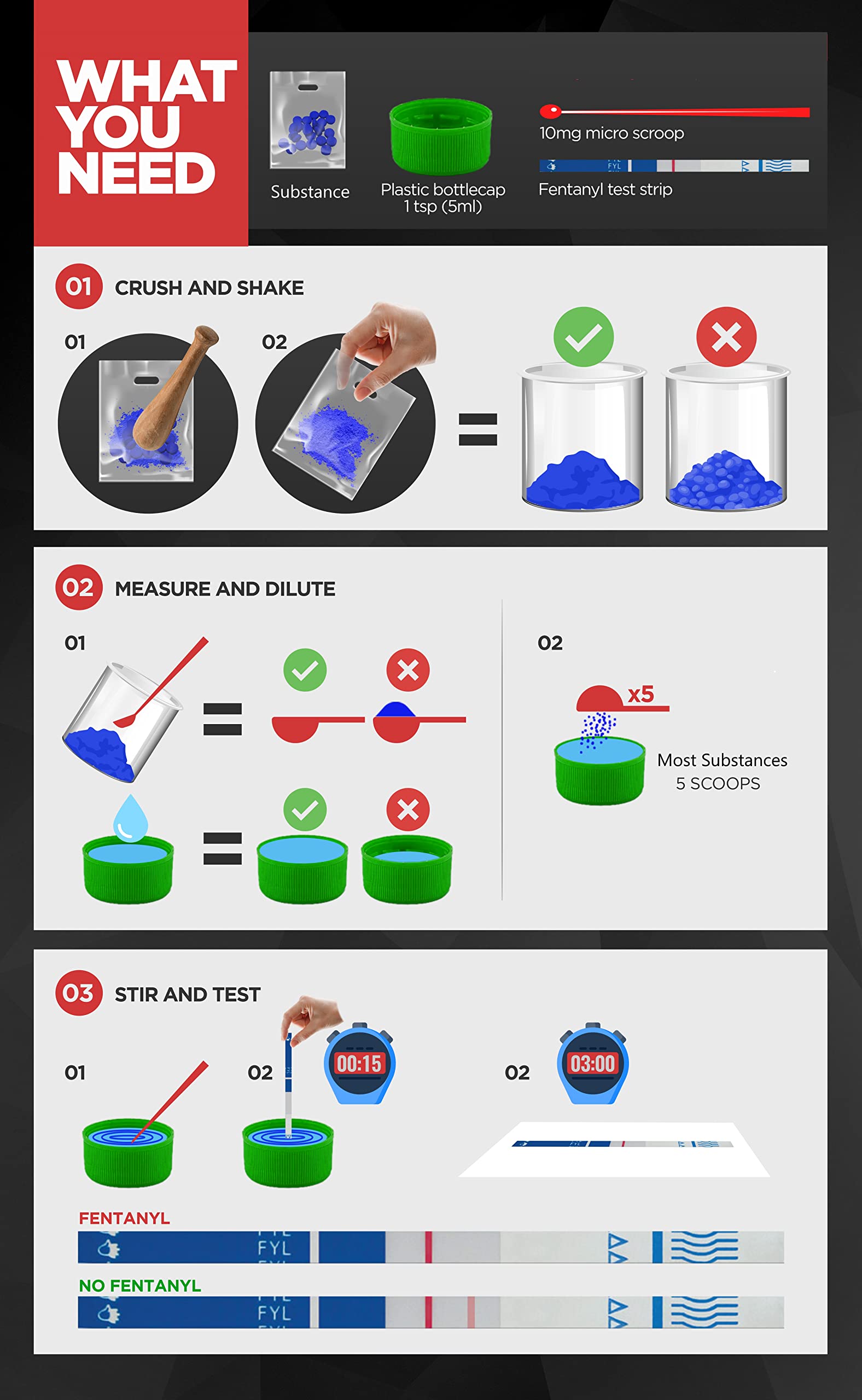 WHAT YOU NEED

Substance

Plastic bottlecap
1 tsp (5ml)

10mg micro scroop

FYL

Fentanyl test strip

01 CRUSH AND SHAKE

01

02

02 MEASURE AND DILUTE

01

02

x5

Most Substances
5 SCOOPS

03 STIR AND TEST

01

02

00:15

02

03:00

FENTANYL

FYL

NO FENTANYL

FYL