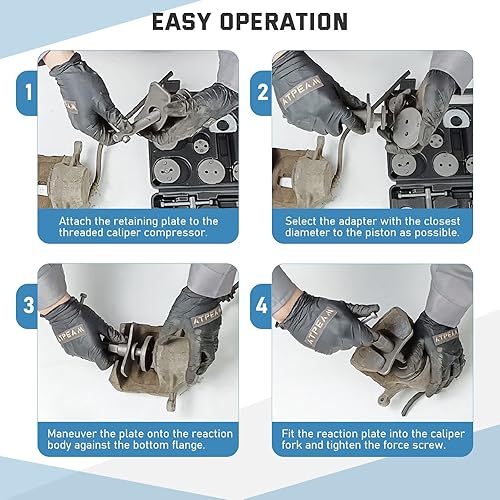 EASY OPERATION

1

ATPEAM

Attach the retaining plate to the threaded caliper compressor.

2

ATPEAM

Select the adapter with the closest diameter to the piston as possible.

3

ATPEAM

ATPEAM

Maneuver the plate onto the reaction body against the bottom flange.

4

ATPEAM

ATPEAM

Fit the reaction plate into the caliper fork and tighten the force screw.