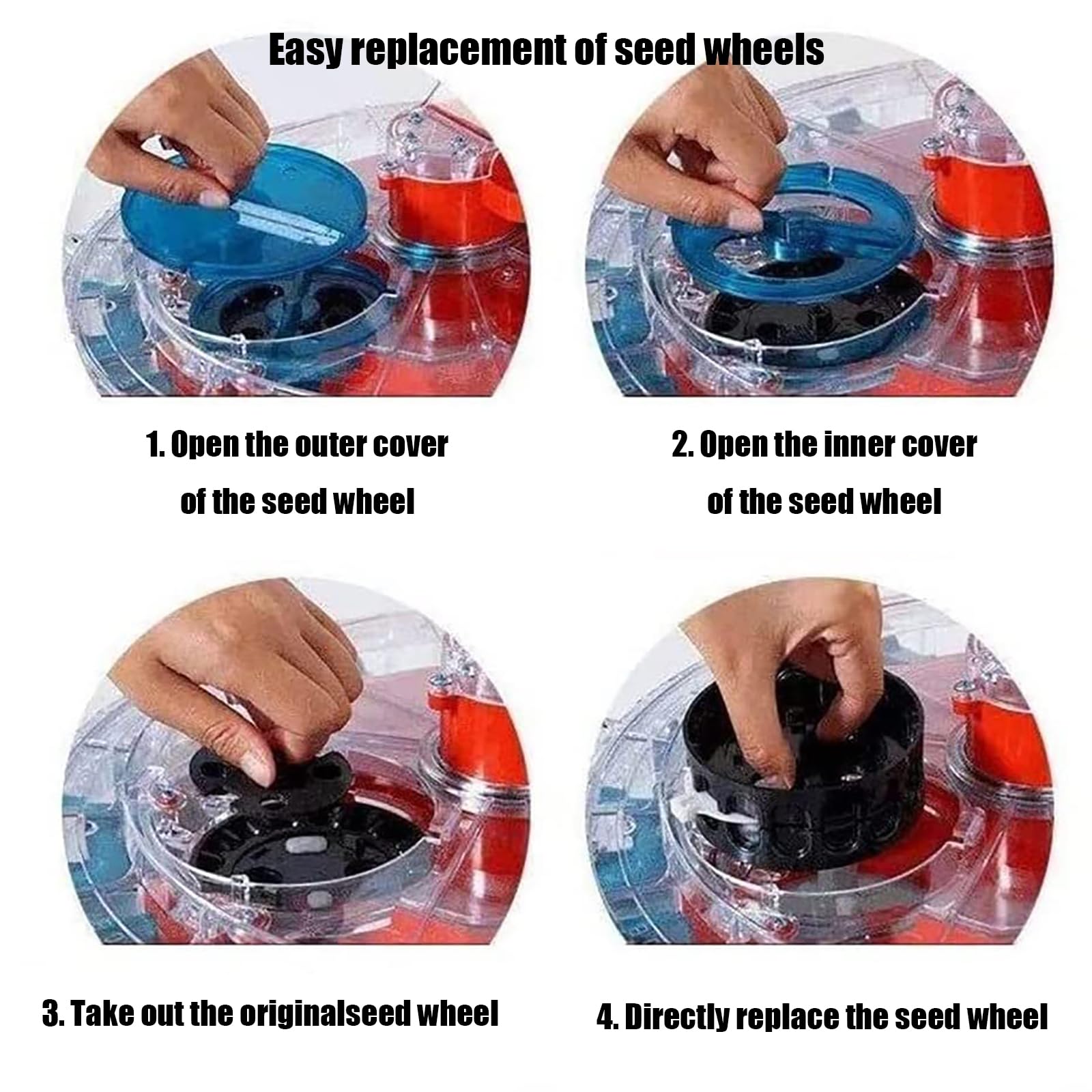 Easy replacement of seed wheels

1. Open the outer cover of the seed wheel

2. Open the inner cover of the seed wheel

3. Take out the originalseed wheel

4. Directly replace the seed wheel