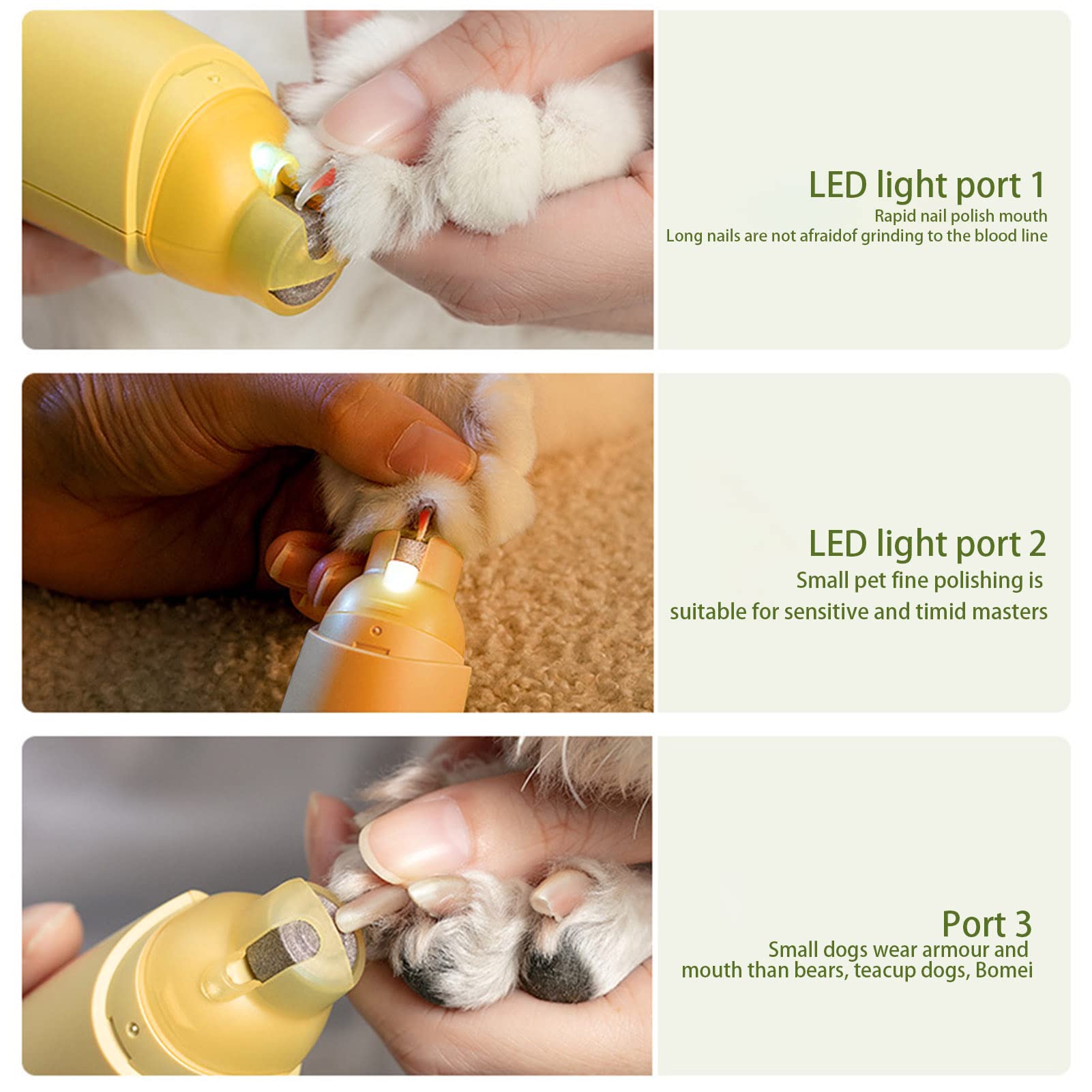 LED light port 1
Rapid nail polish mouth
Long nails are not afraidof grinding to the blood line

LED light port 2
Small pet fine polishing is
suitable for sensitive and timid masters

Port 3
Small dogs wear armour and
mouth than bears, teacup dogs, Bomei