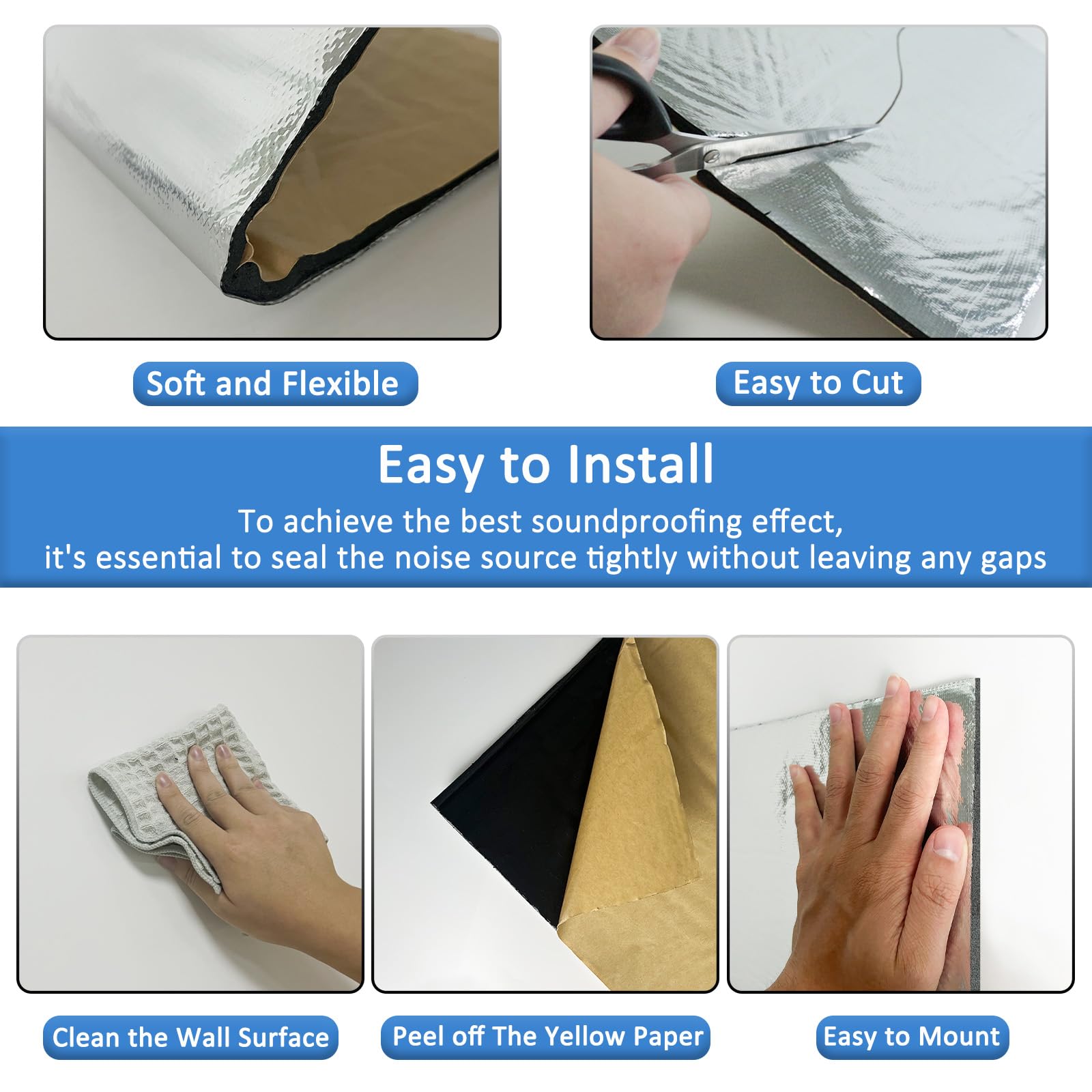 Soft and Flexible

Easy to Cut

Easy to Install

To achieve the best soundproofing effect, it's essential to seal the noise source tightly without leaving any gaps

Clean the Wall Surface

Peel off The Yellow Paper

Easy to Mount