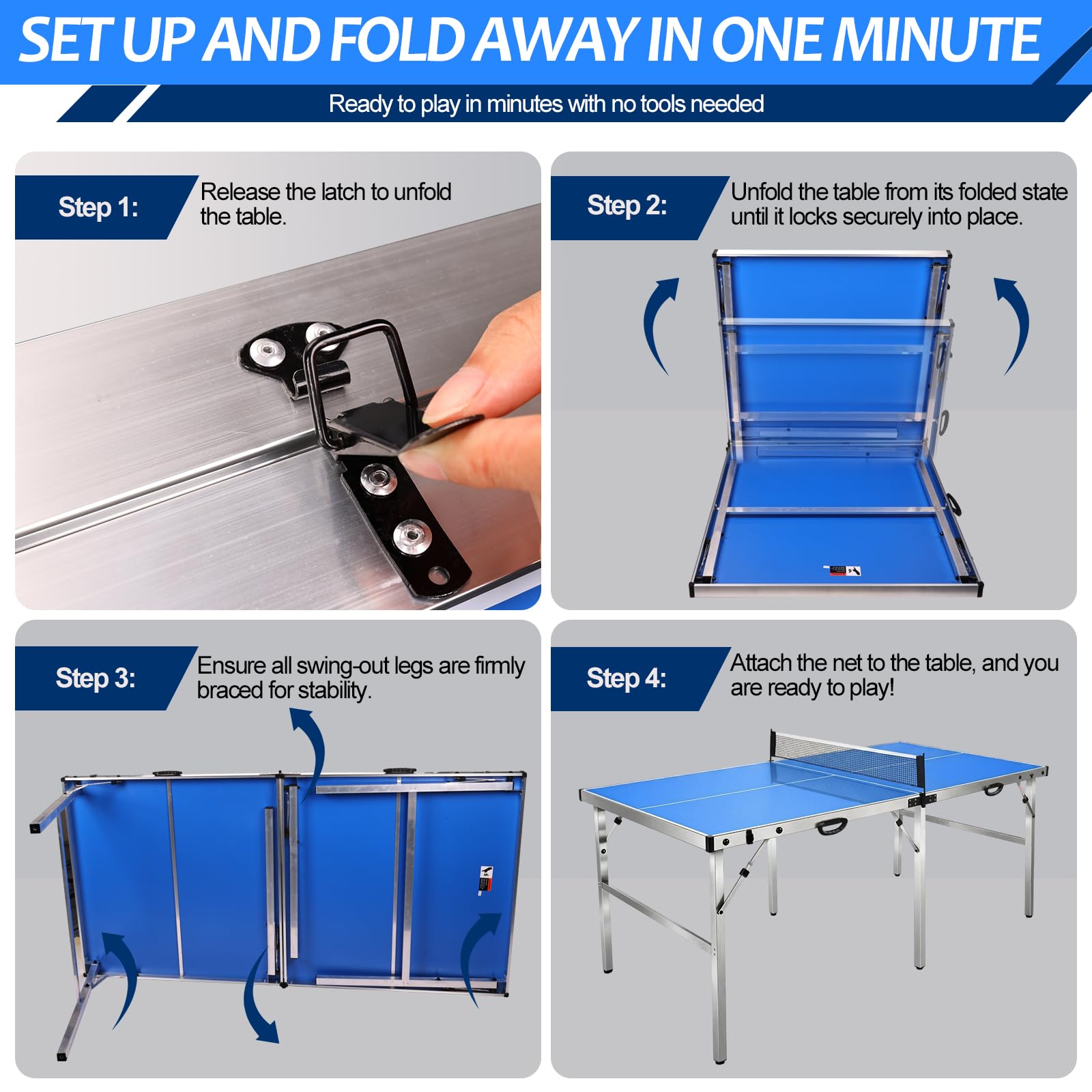 SET UP AND FOLD AWAY IN ONE MINUTE

Ready to play in minutes with no tools needed

Step 1: Release the latch to unfold the table.

Step 2: Unfold the table from its folded state until it locks securely into place.

Step 3: Ensure all swing-out legs are firmly braced for stability.

Step 4: Attach the net to the table, and you are ready to play!