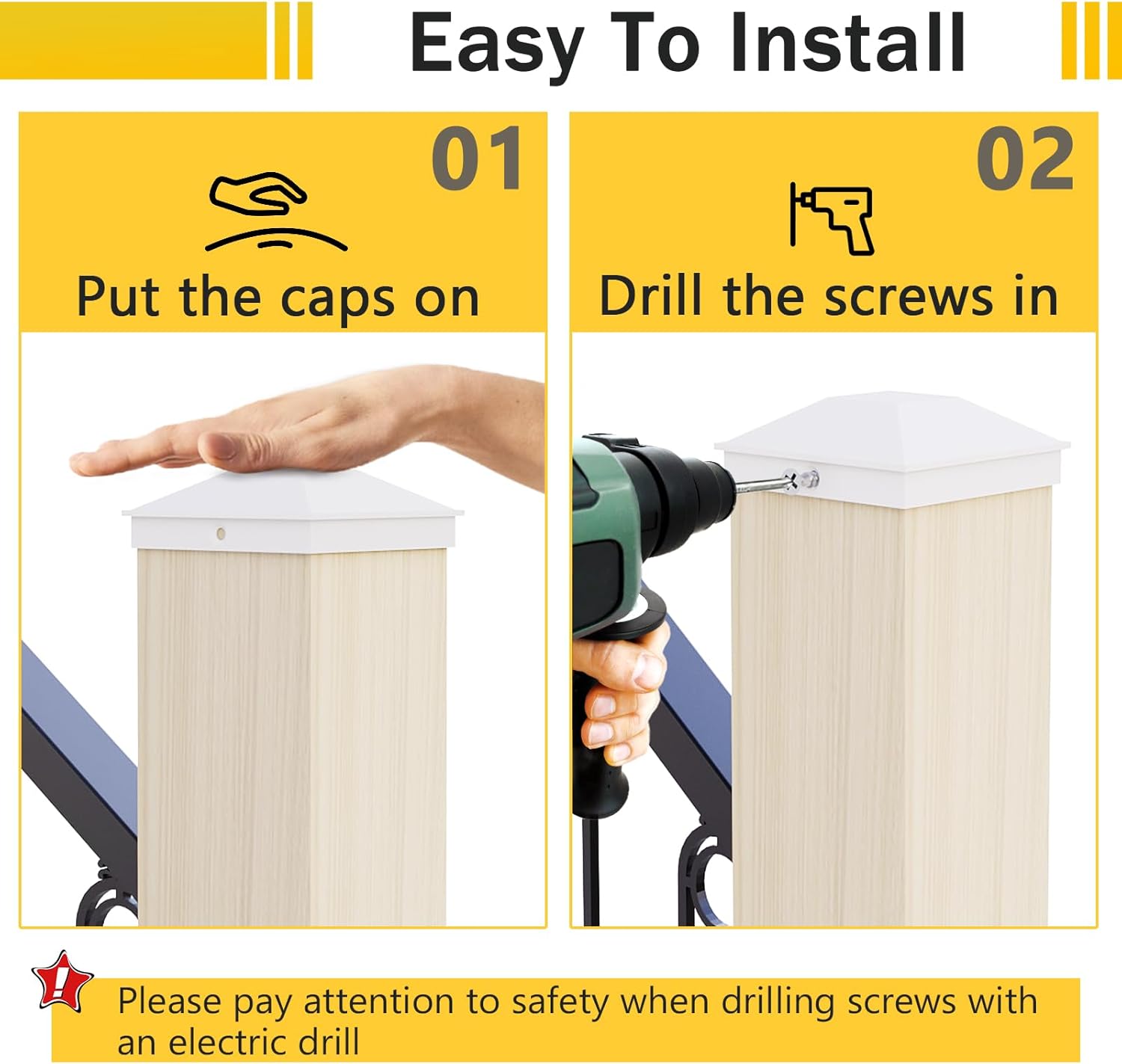 Easy To Install

01

Put the caps on

02

Drill the screws in

!

Please pay attention to safety when drilling screws with an electric drill