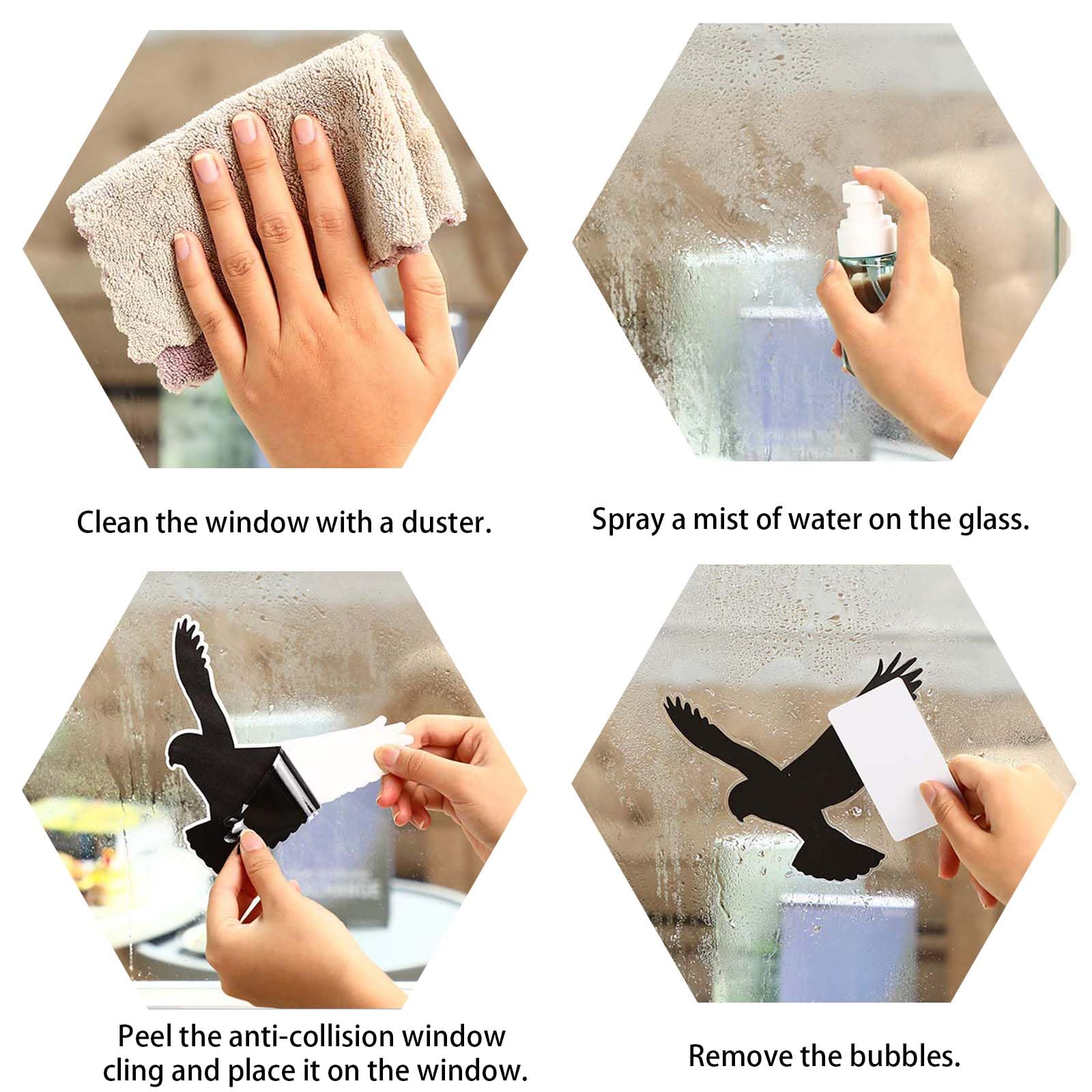 Clean the window with a duster.

Spray a mist of water on the glass.

Peel the anti-collision window cling and place it on the window.

Remove the bubbles.