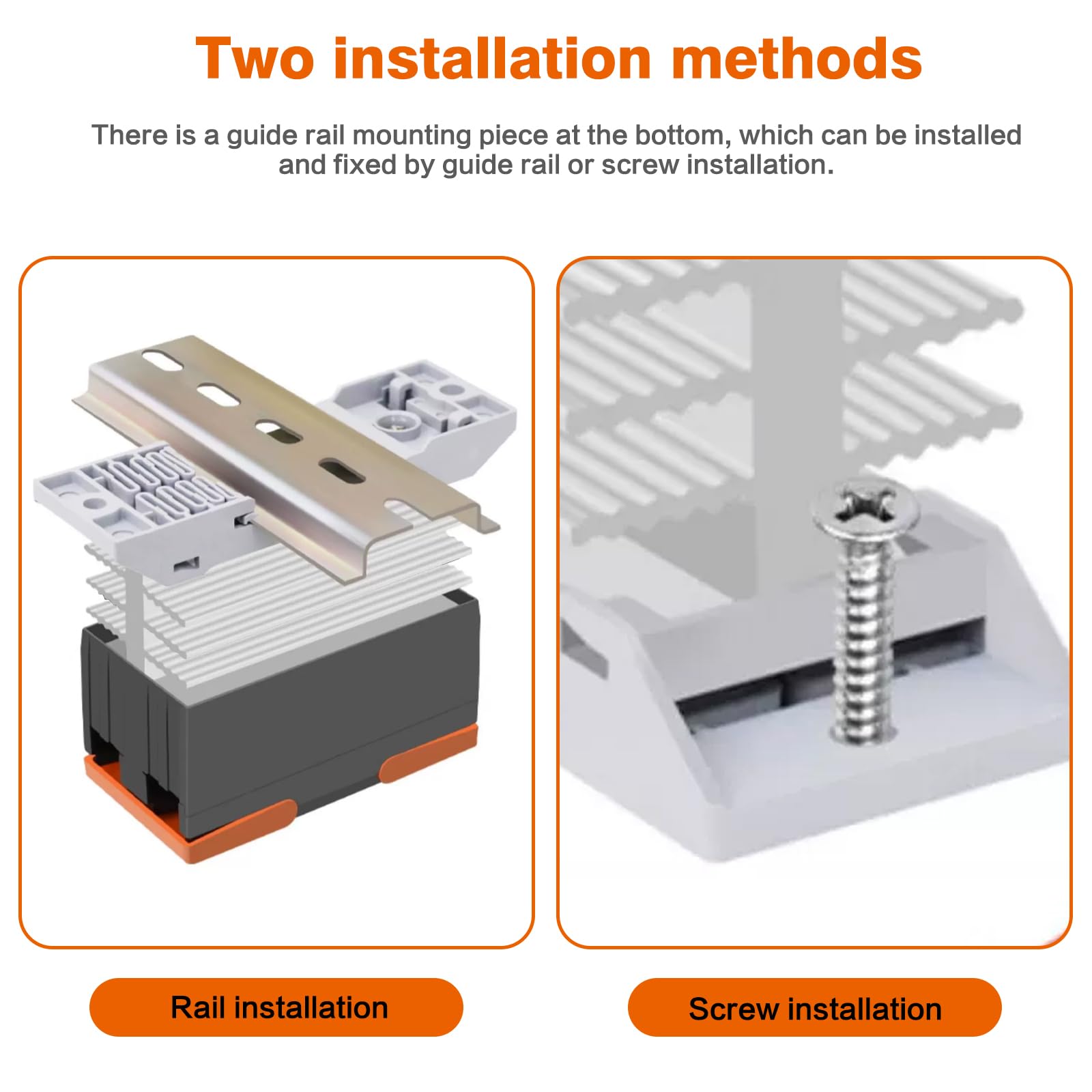 Two installation methods

There is a guide rail mounting piece at the bottom, which can be installed and fixed by guide rail or screw installation.

Rail installation

Screw installation