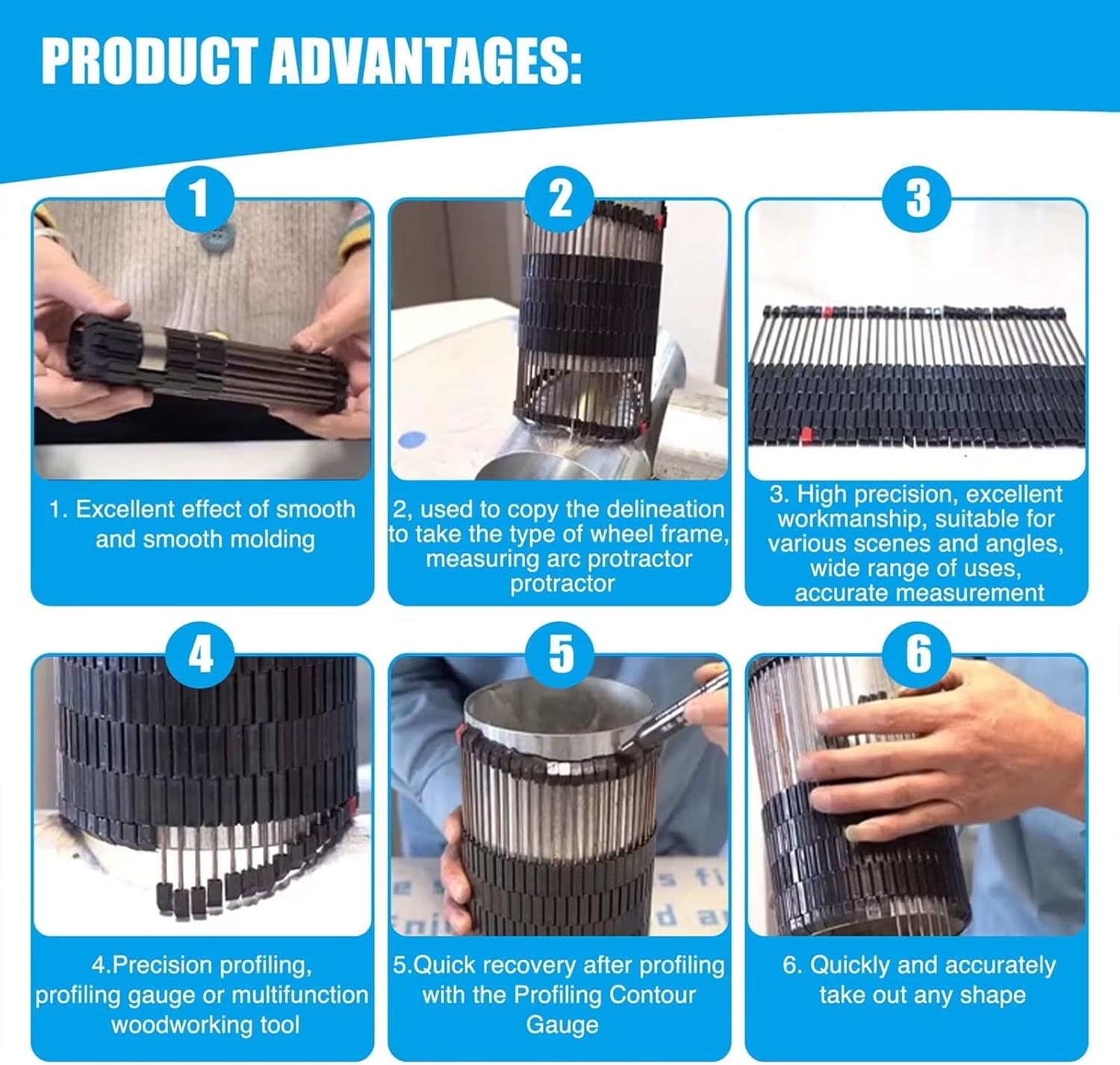 PRODUCT ADVANTAGES:

1

1. Excellent effect of smooth and smooth molding

2

2, used to copy the delineation to take the type of wheel frame, measuring arc protractor protractor

3

3. High precision, excellent workmanship, suitable for various scenes and angles, wide range of uses, accurate measurement

4

4.Precision profiling, profiling gauge or multifunction woodworking tool

5

5.Quick recovery after profiling with the Profiling Contour Gauge

6

6. Quickly and accurately take out any shape