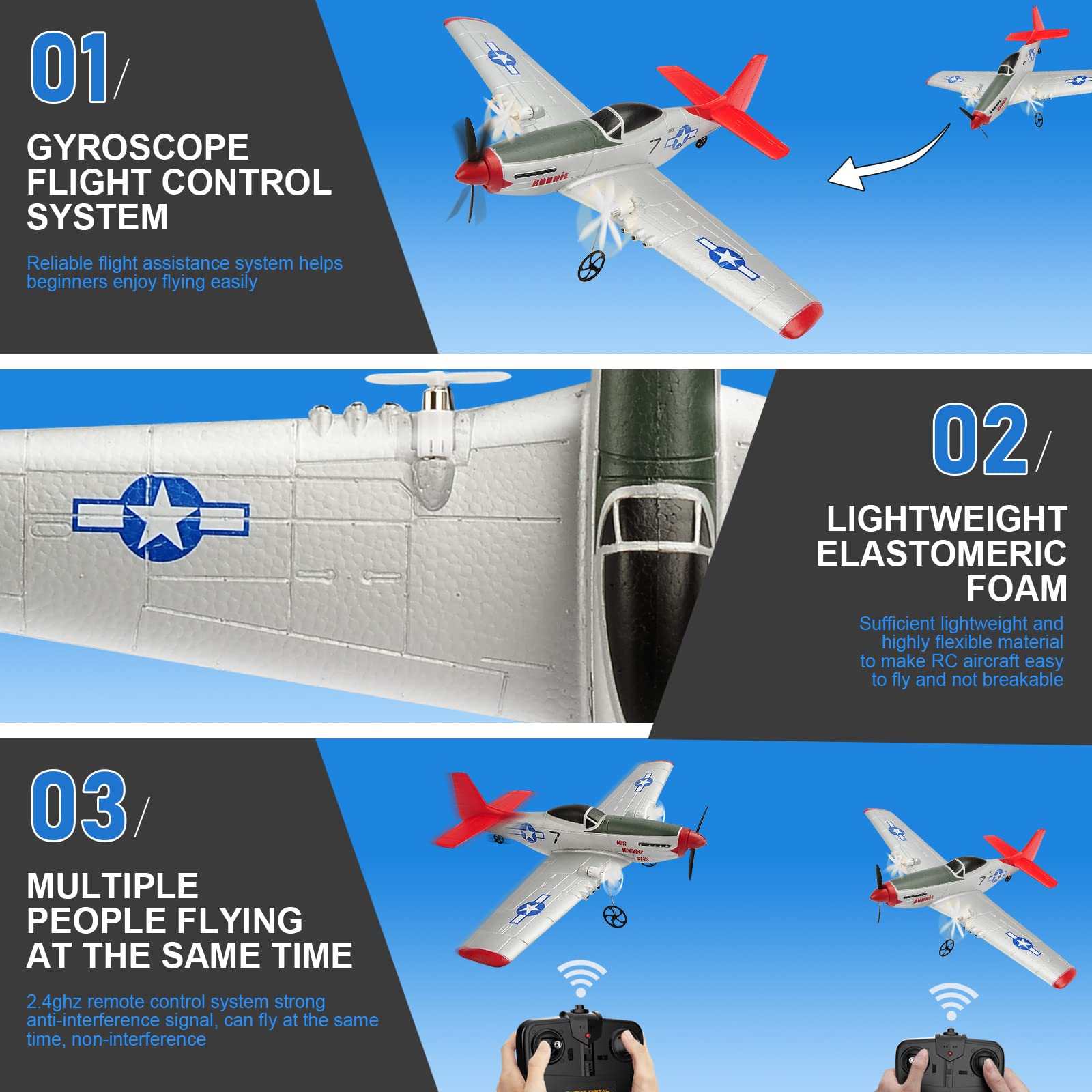 01/

GYROSCOPE FLIGHT CONTROL SYSTEM

Reliable flight assistance system helps beginners enjoy flying easily

02/

LIGHTWEIGHT ELASTOMERIC FOAM

Sufficient lightweight and highly flexible material to make RC aircraft easy to fly and not breakable

03/

MULTIPLE PEOPLE FLYING AT THE SAME TIME

2.4ghz remote control system strong anti-interference signal, can fly at the same time, non-interference