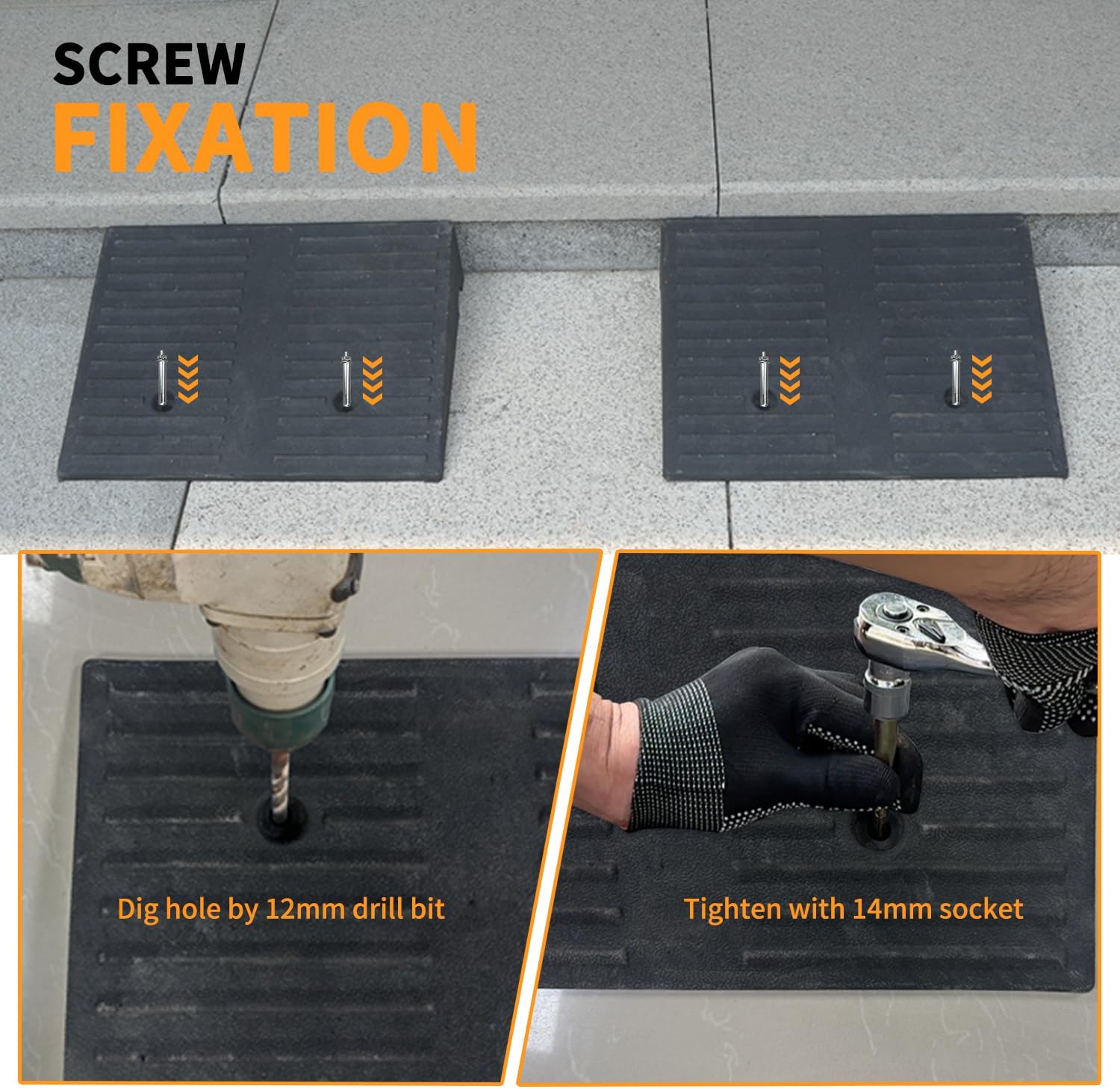 SCREW
FIXATION

Dig hole by 12mm drill bit

Tighten with 14mm socket