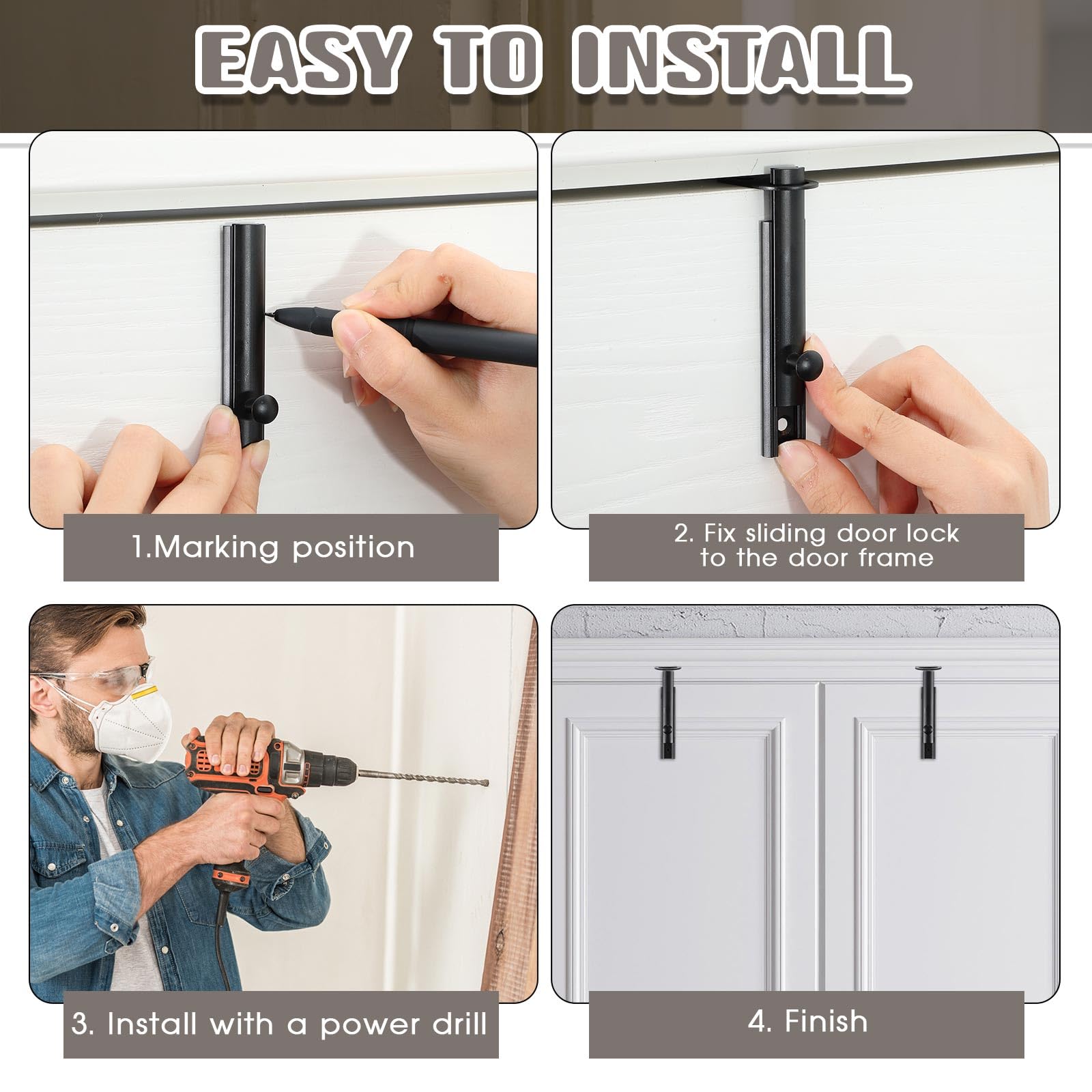 EASY TO INSTALL

1.Marking position

2. Fix sliding door lock to the door frame

3. Install with a power drill

4. Finish