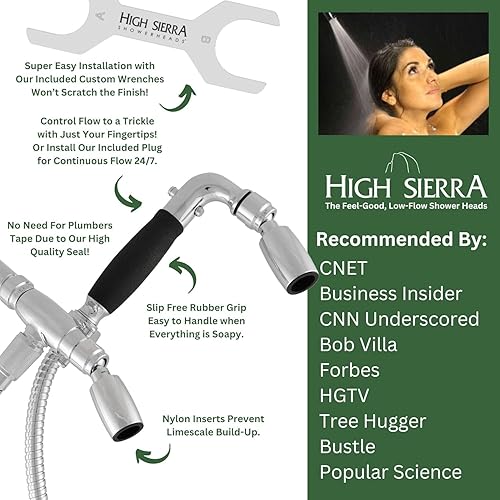 A

HIGH SIERRA
SHOWERHEADS

B

Super Easy Installation with Our Included Custom Wrenches Won't Scratch the Finish!

Control Flow to a Trickle with Just Your Fingertips! Or Install Our Included Plug for Continuous Flow 24/7.

No Need For Plumbers Tape Due to Our High Quality Seal!

Slip Free Rubber Grip Easy to Handle when Everything is Soapy.

Nylon Inserts Prevent Limescale Build-Up.

HIGH SIERRA
The Feel-Good, Low-Flow Shower Heads

Recommended By:
CNET
Business Insider
CNN Underscored
Bob Villa
Forbes
HGTV
Tree Hugger
Bustle
Popular Science