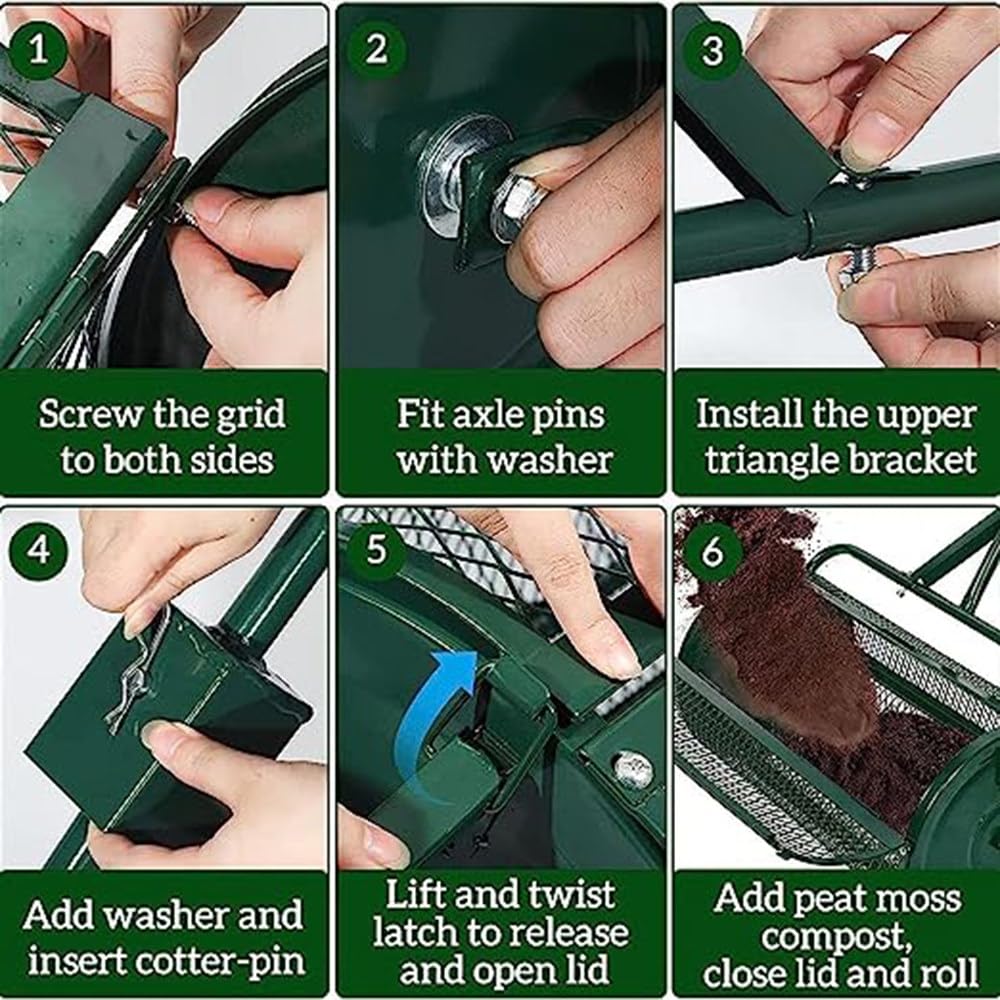 1
Screw the grid to both sides

2
Fit axle pins with washer

3
Install the upper triangle bracket

4
Add washer and insert cotter-pin

5
Lift and twist latch to release and open lid

6
Add peat moss compost, close lid and roll