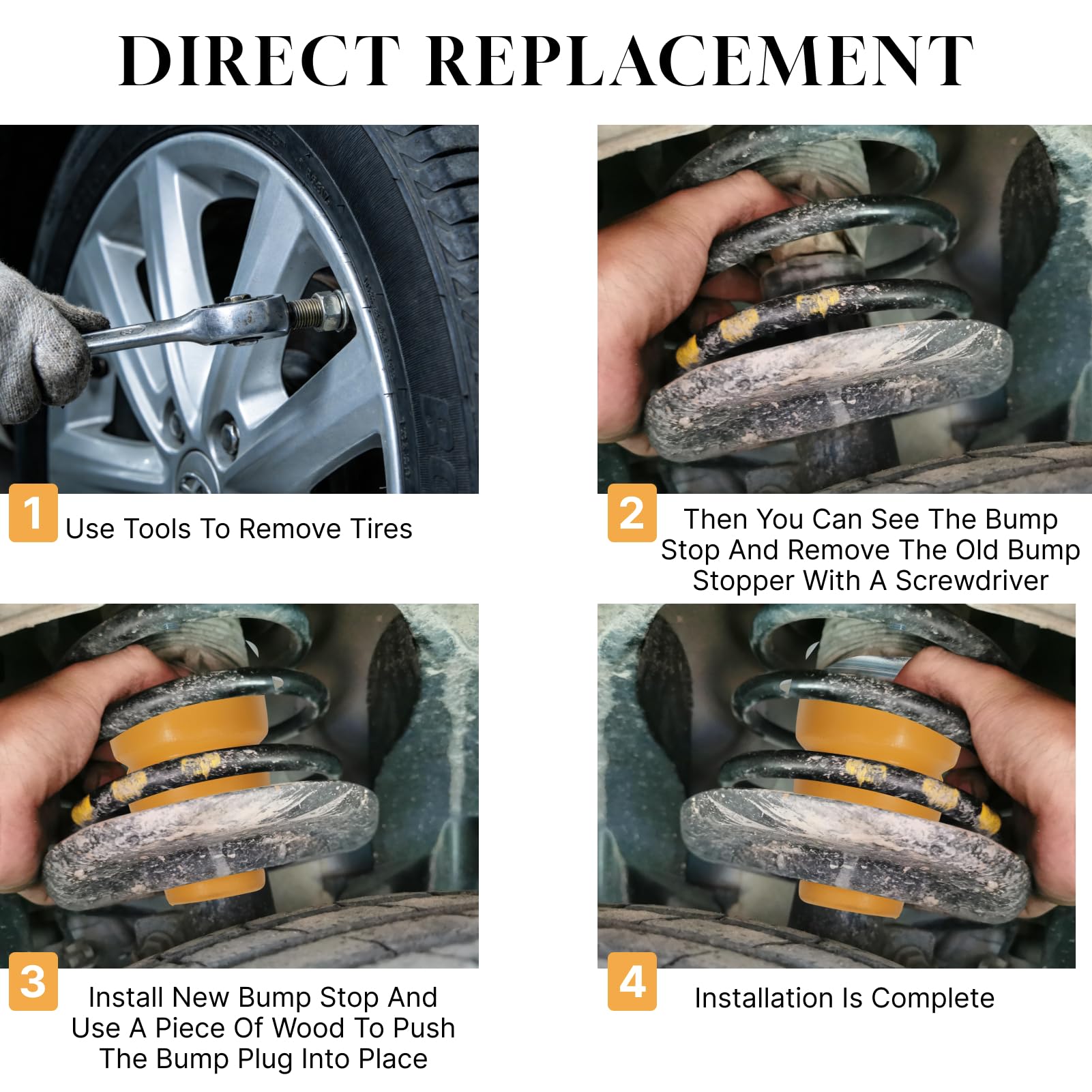 DIRECT REPLACEMENT

1 Use Tools To Remove Tires

2 Then You Can See The Bump Stop And Remove The Old Bump Stopper With A Screwdriver

3 Install New Bump Stop And Use A Piece Of Wood To Push The Bump Plug Into Place

4 Installation Is Complete